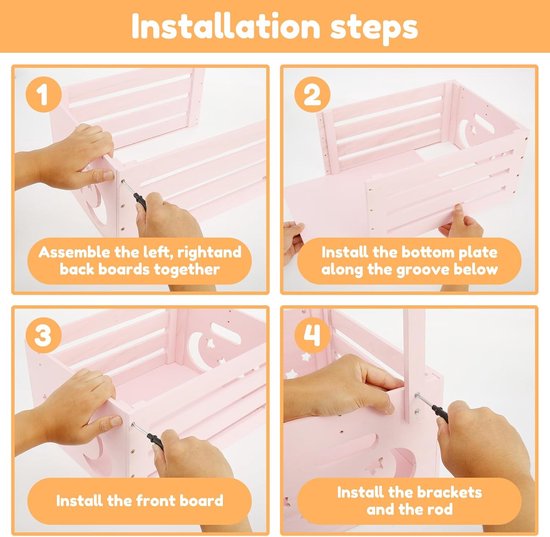 Installation steps

1

Assemble the left, rightand back boards together

2

Install the bottom plate along the groove below

3

Install the front board

4

Install the brackets and the rod