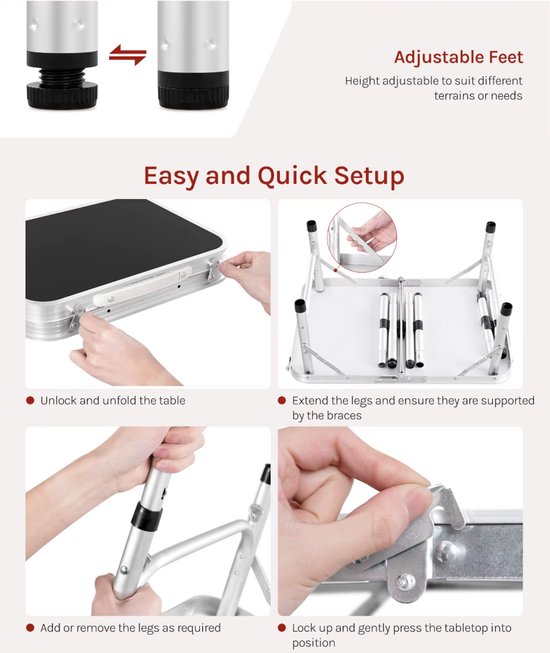 Adjustable Feet

Height adjustable to suit different terrains or needs

Easy and Quick Setup

• Unlock and unfold the table

• Extend the legs and ensure they are supported by the braces

• Add or remove the legs as required

• Lock up and gently press the tabletop into position