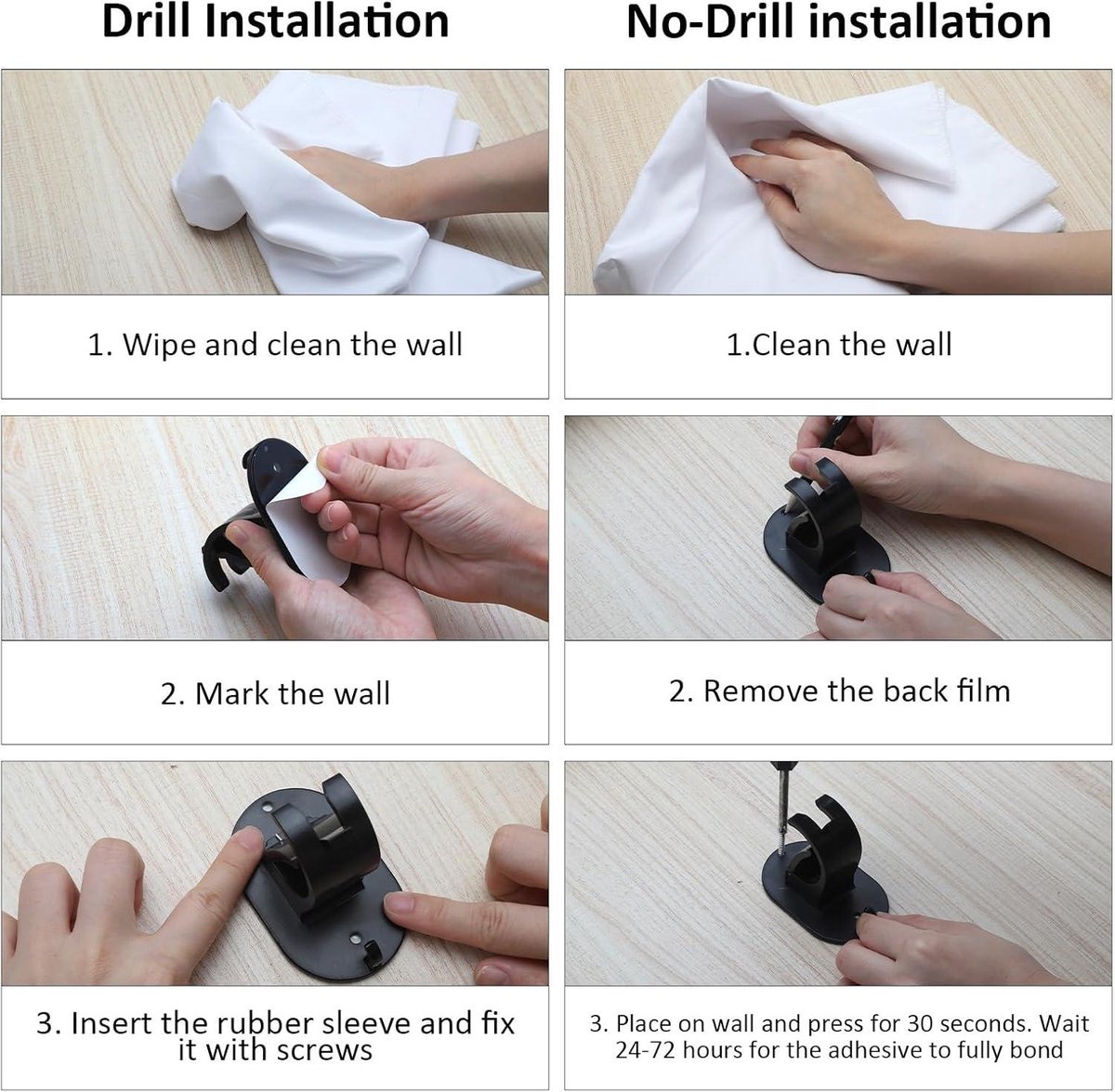 Drill Installation

1. Wipe and clean the wall

2. Mark the wall

3. Insert the rubber sleeve and fix it with screws

No-Drill installation

1.Clean the wall

2. Remove the back film

3. Place on wall and press for 30 seconds. Wait 24-72 hours for the adhesive to fully bond