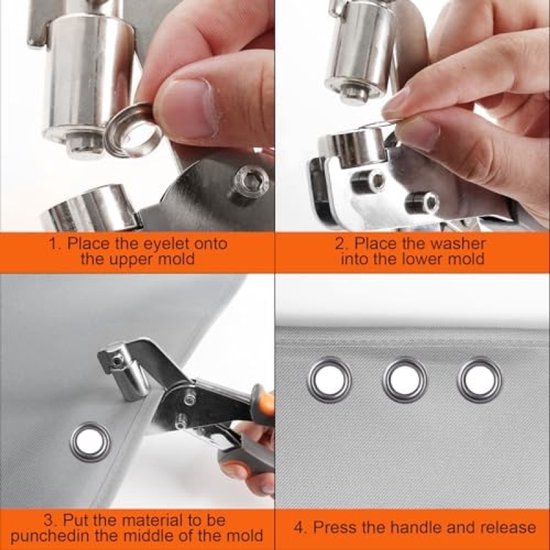 1. Place the eyelet onto the upper mold

2. Place the washer into the lower mold

3. Put the material to be punchedin the middle of the mold

4. Press the handle and release