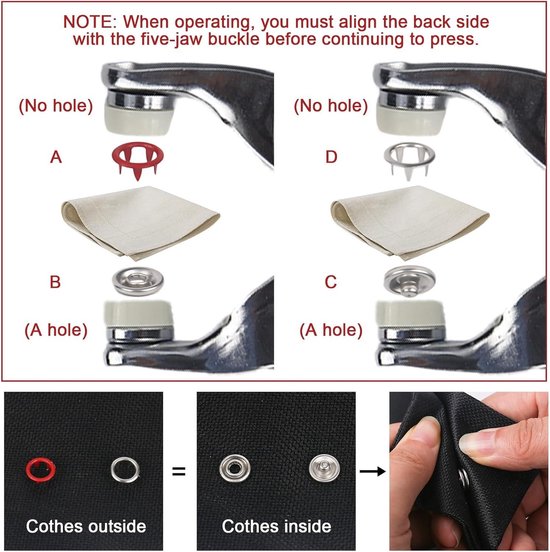 NOTE: When operating, you must align the back side with the five-jaw buckle before continuing to press.

(No hole)
A
B
(A hole)

(No hole)
D
C
(A hole)

Cothes outside
=
Cothes inside
→