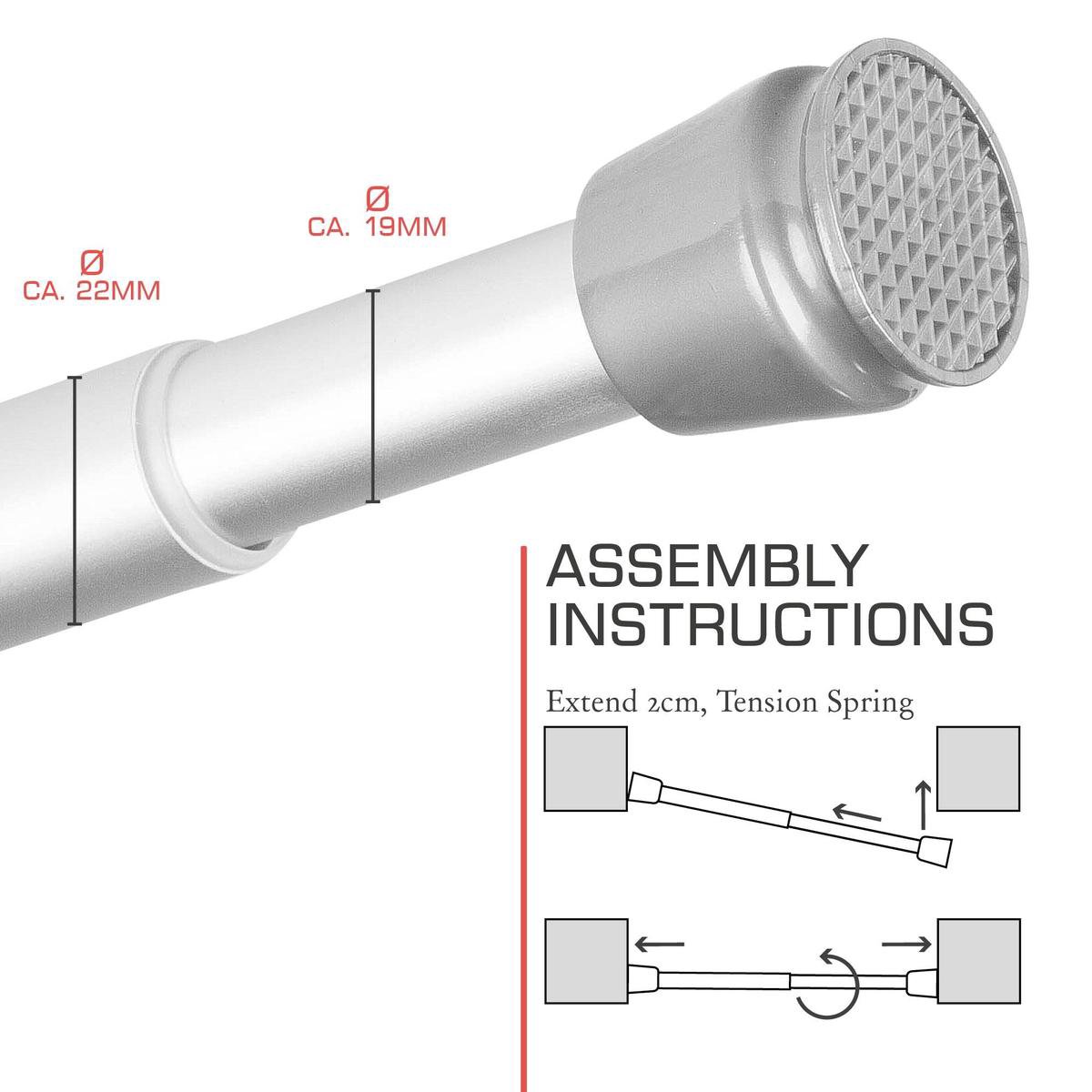 Ø
CA. 22MM

Ø
CA. 19MM

ASSEMBLY INSTRUCTIONS

Extend 2cm, Tension Spring