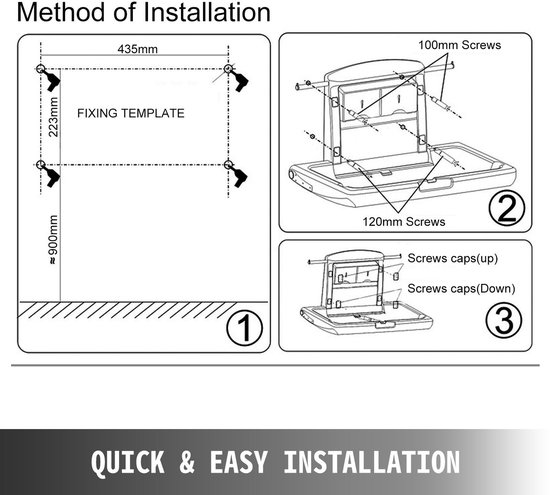 Method of Installation

435mm

223mm

FIXING TEMPLATE

≈900mm

1

100mm Screws

120mm Screws

2

Screws caps(up)

Screws caps(Down)

3

QUICK & EASY INSTALLATION