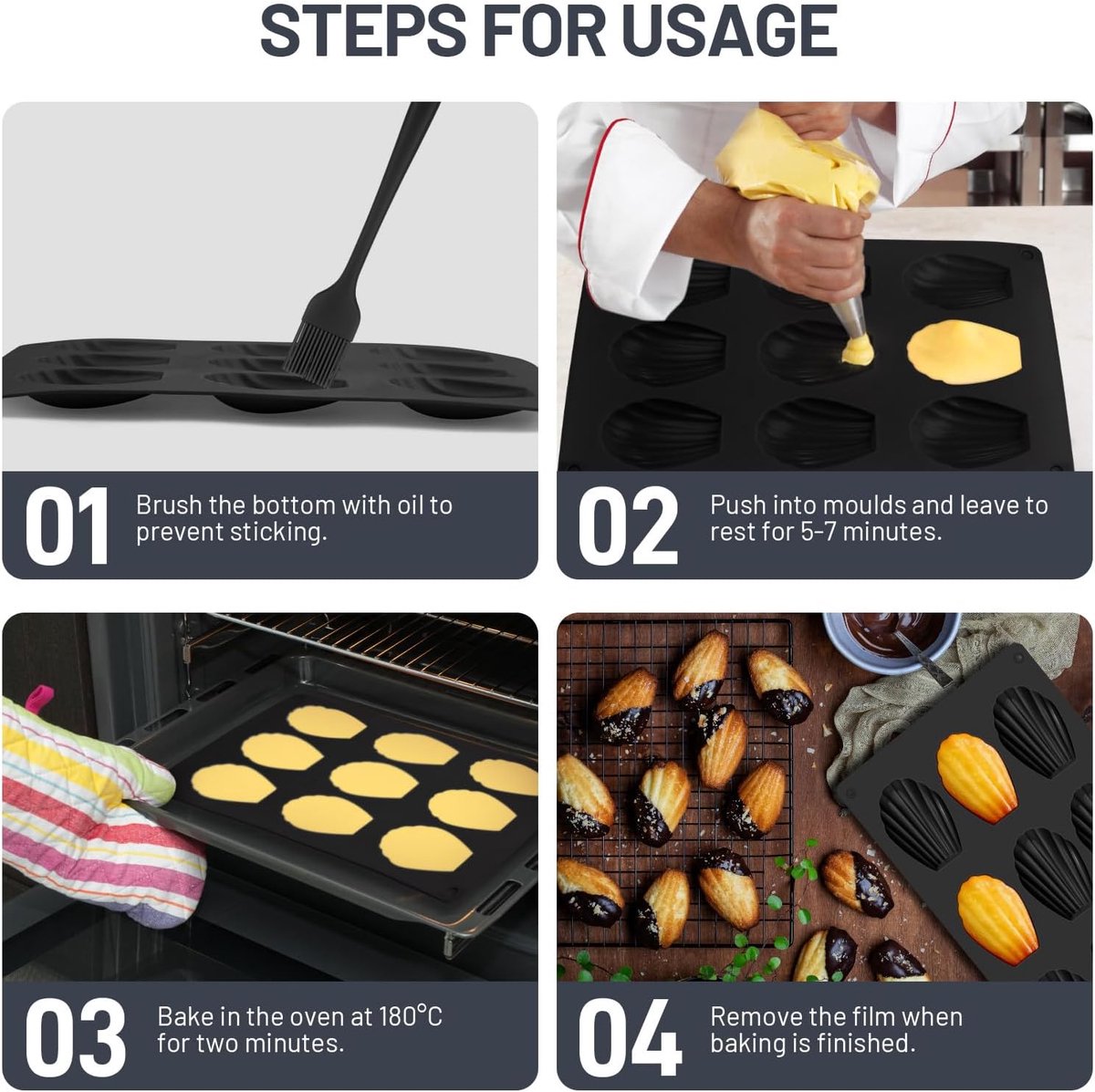 STEPS FOR USAGE

01 Brush the bottom with oil to prevent sticking.

02 Push into moulds and leave to rest for 5-7 minutes.

03 Bake in the oven at 180°C for two minutes.

04 Remove the film when baking is finished.