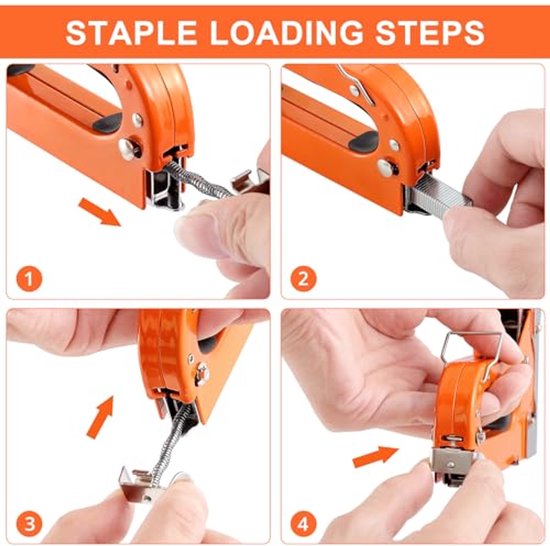 STAPLE LOADING STEPS

1

2

3

4