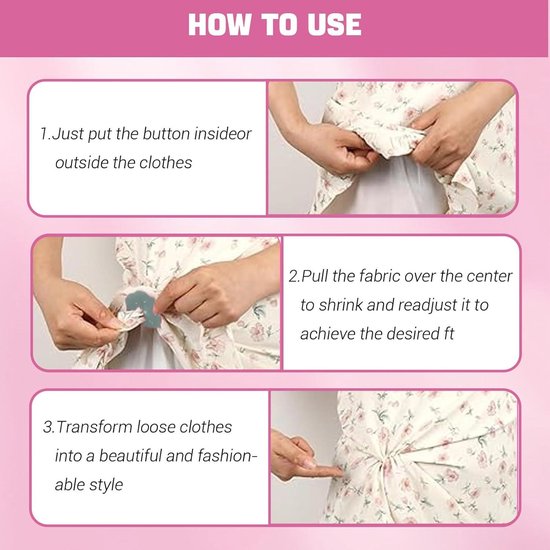 HOW TO USE

1.Just put the button insideor outside the clothes

2.Pull the fabric over the center to shrink and readjust it to achieve the desired ft

3.Transform loose clothes into a beautiful and fashionable style