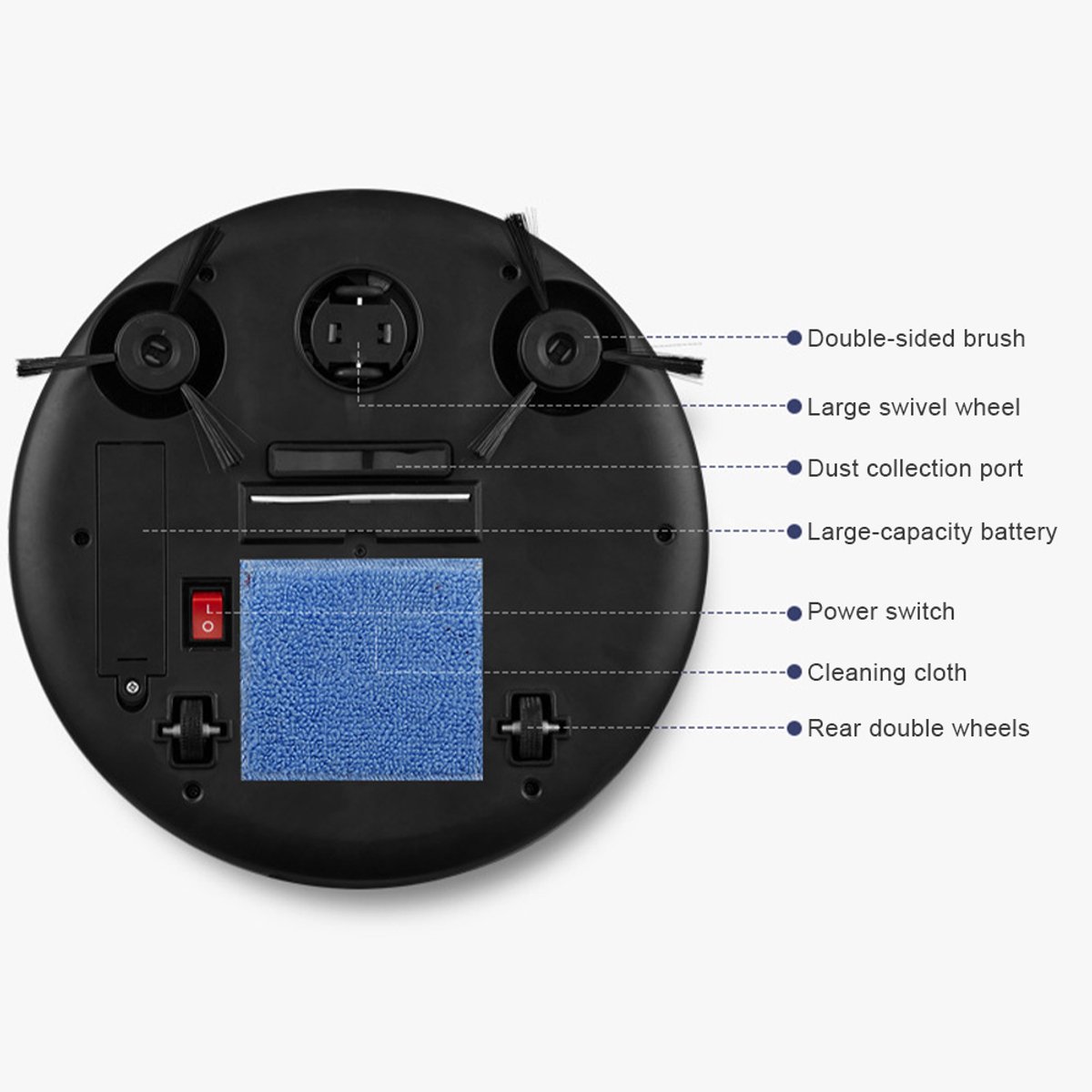 Double-sided brush
Large swivel wheel
Dust collection port
Large-capacity battery
Power switch
Cleaning cloth
Rear double wheels

I
O