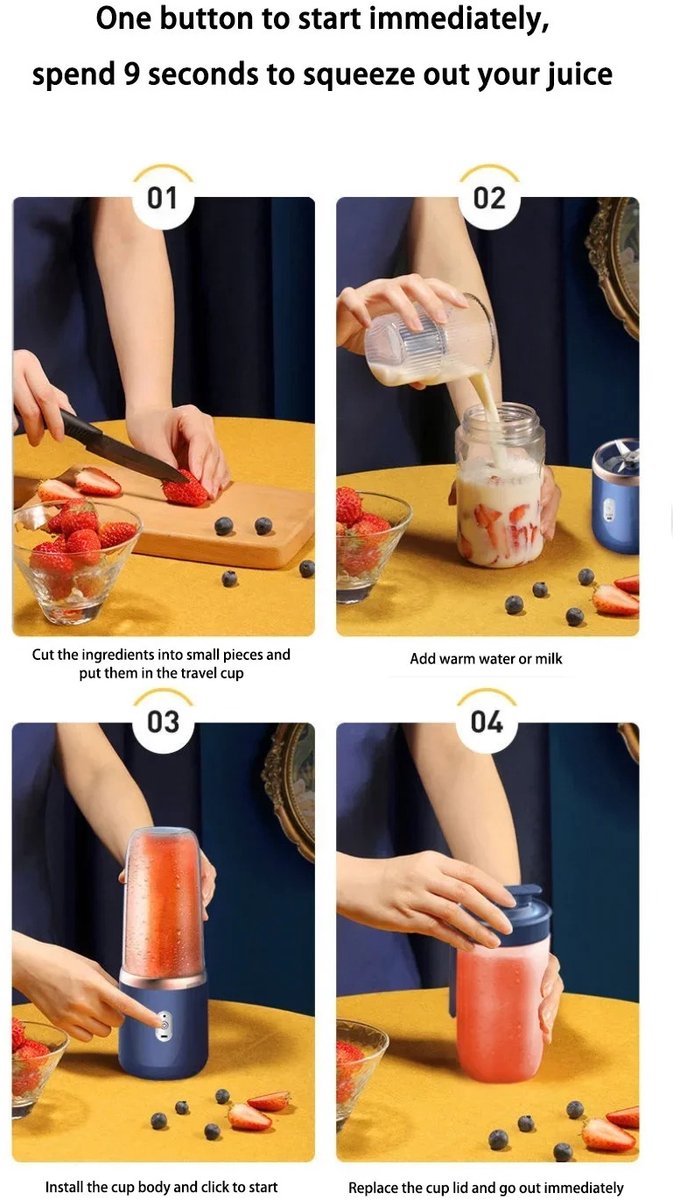 One button to start immediately, spend 9 seconds to squeeze out your juice

01

Cut the ingredients into small pieces and put them in the travel cup

02

Add warm water or milk

03

Install the cup body and click to start

04

Replace the cup lid and go out immediately