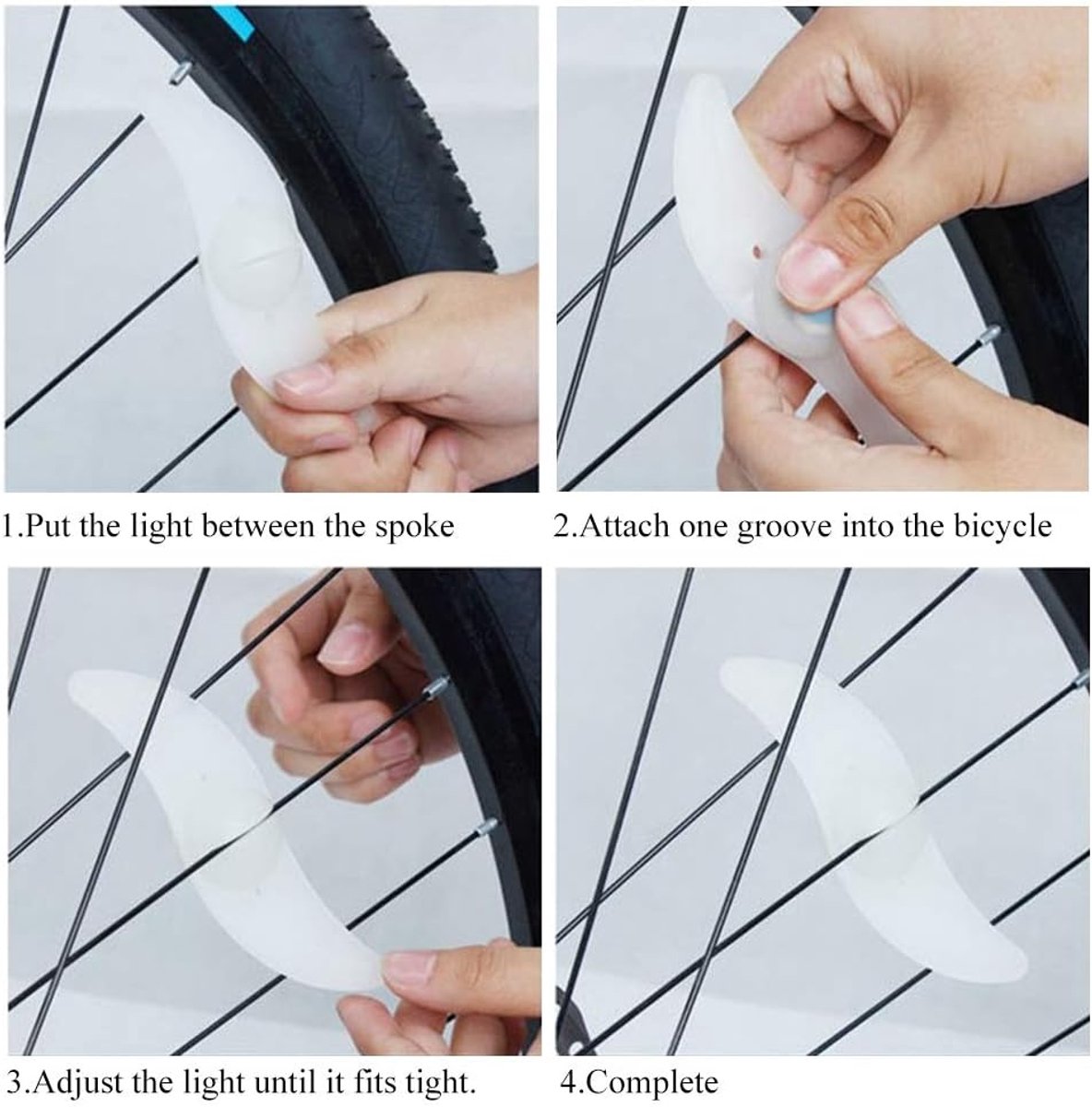 1.Put the light between the spoke

2.Attach one groove into the bicycle

3.Adjust the light until it fits tight.

4.Complete