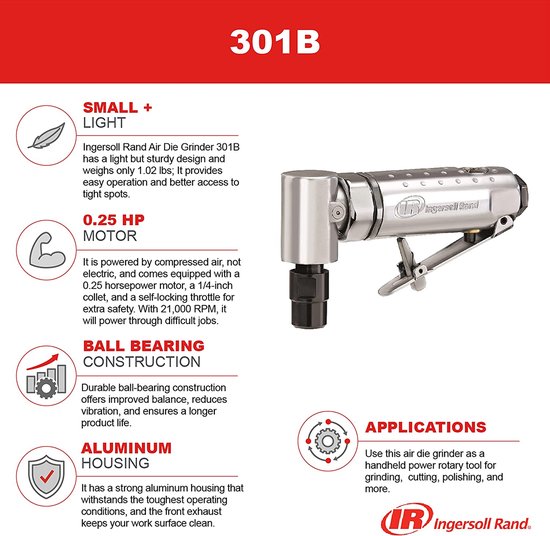 301B

SMALL +
LIGHT

Ingersoll Rand Air Die Grinder 301B has a light but sturdy design and weighs only 1.02 lbs; It provides easy operation and better access to tight spots.

0.25 HP
MOTOR

It is powered by compressed air, not electric, and comes equipped with a 0.25 horsepower motor, a 1/4-inch collet, and a self-locking throttle for extra safety. With 21,000 RPM, it will power through difficult jobs.

BALL BEARING
CONSTRUCTION

Durable ball-bearing construction offers improved balance, reduces vibration, and ensures a longer product life.

ALUMINUM
HOUSING

It has a strong aluminum housing that withstands the toughest operating conditions, and the front exhaust keeps your work surface clean.

IR Ingersoll Rand

APPLICATIONS

Use this air die grinder as a handheld power rotary tool for grinding, cutting, polishing, and more.

IR Ingersoll Rand.