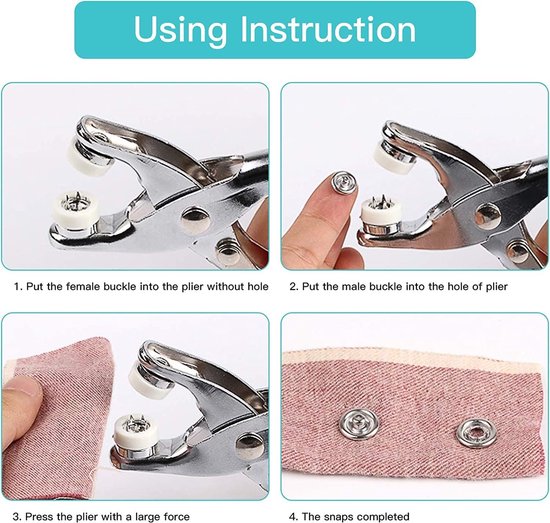 Using Instruction

1. Put the female buckle into the plier without hole

2. Put the male buckle into the hole of plier

3. Press the plier with a large force

4. The snaps completed