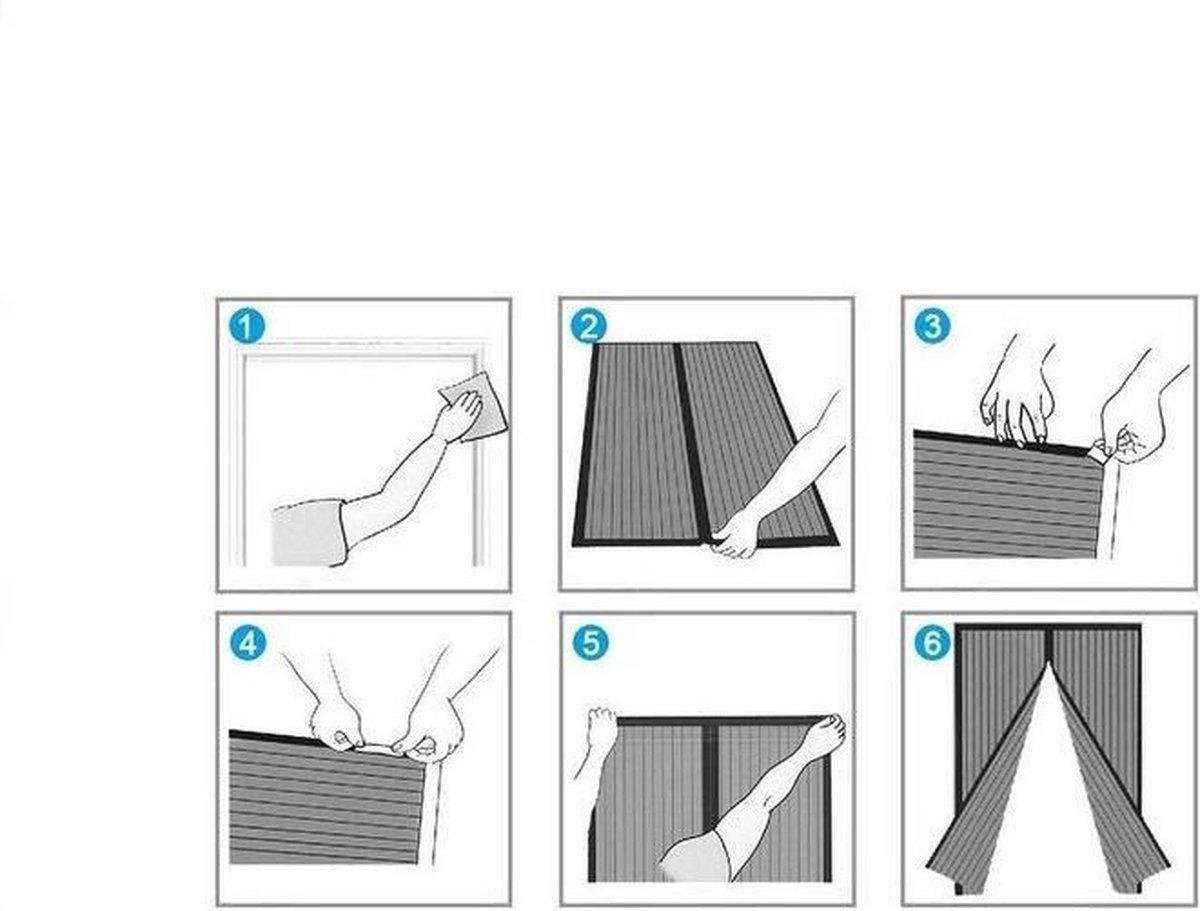 1
2
3
4
5
6