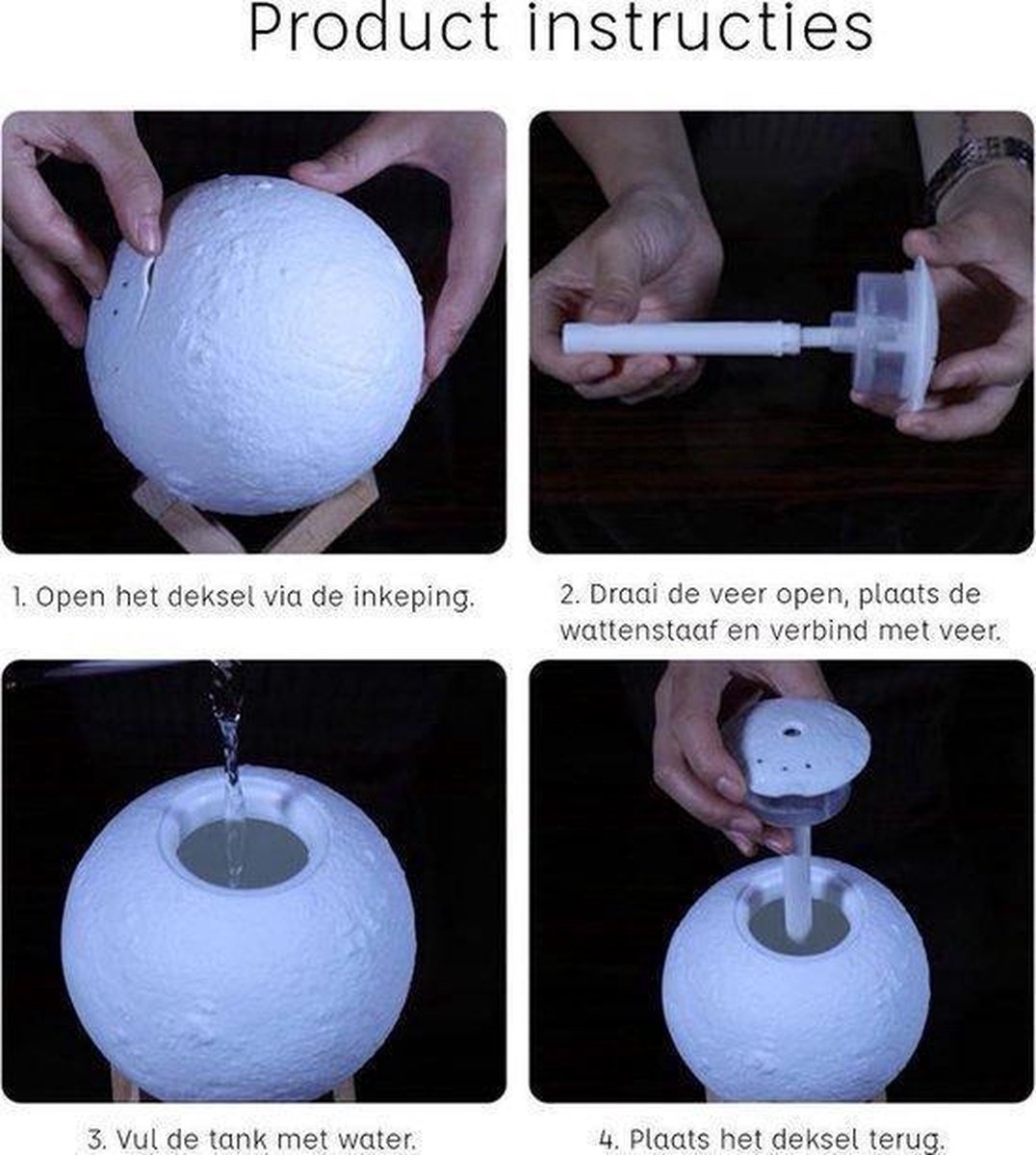 Product instructies

1. Open het deksel via de inkeping.

2. Draai de veer open, plaats de wattenstaaf en verbind met veer.

3. Vul de tank met water.

4. Plaats het deksel terug.