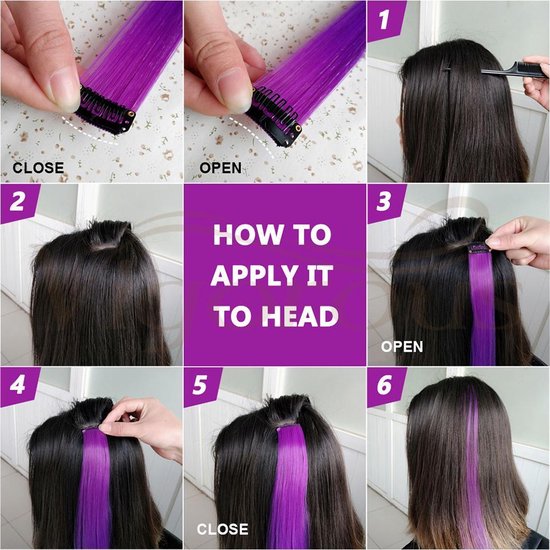 CLOSE

OPEN

1

2

HOW TO APPLY IT TO HEAD

3

OPEN

4

5

CLOSE

6