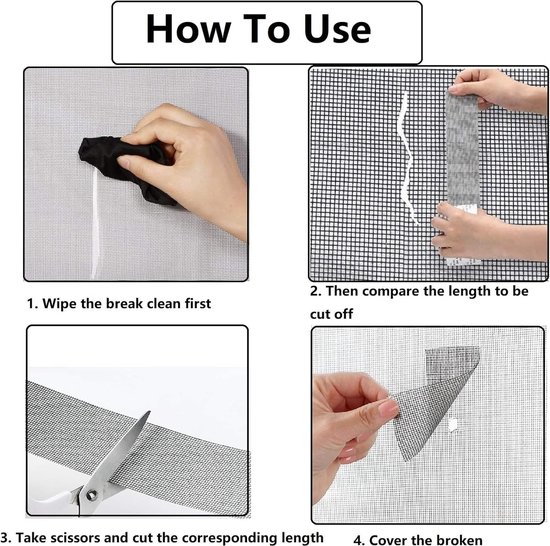 How To Use

1. Wipe the break clean first

2. Then compare the length to be cut off

3. Take scissors and cut the corresponding length

4. Cover the broken