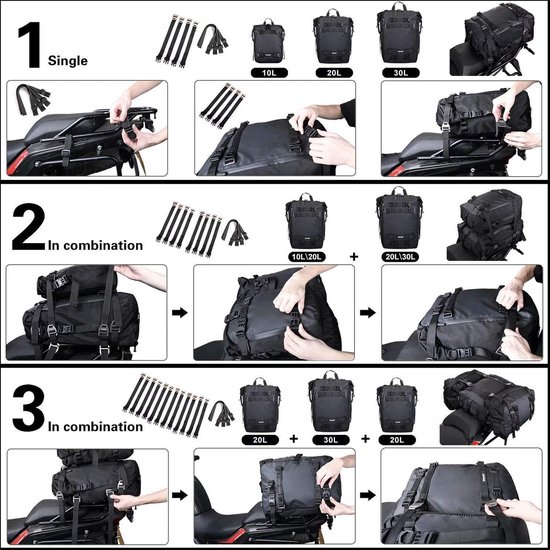 1 Single

10L

20L

30L

2 In combination

10L\20L

+

20L\30L

3 In combination

20L

+

30L

+

20L