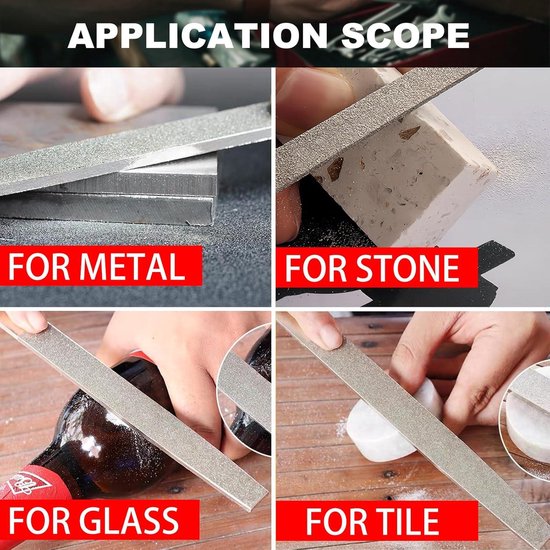 APPLICATION SCOPE

FOR METAL

FOR STONE

FOR GLASS

FOR TILE