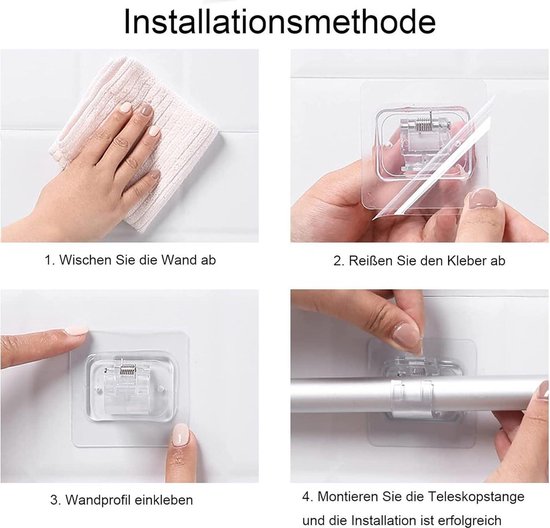 Installationsmethode

1. Wischen Sie die Wand ab

2. Reißen Sie den Kleber ab

3. Wandprofil einkleben

4. Montieren Sie die Teleskopstange und die Installation ist erfolgreich