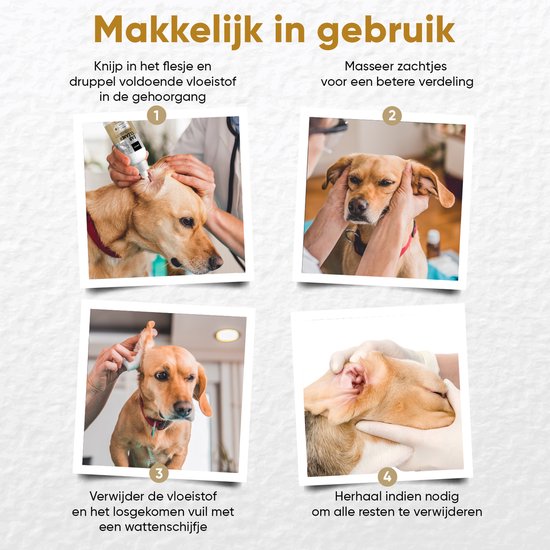 Makkelijk in gebruik

Knijp in het flesje en druppel voldoende vloeistof in de gehoorgang

1

Masseer zachtjes voor een betere verdeling

2

3

Verwijder de vloeistof en het losgekomen vuil met een wattenschijfje

4

Herhaal indien nodig om alle resten te verwijderen