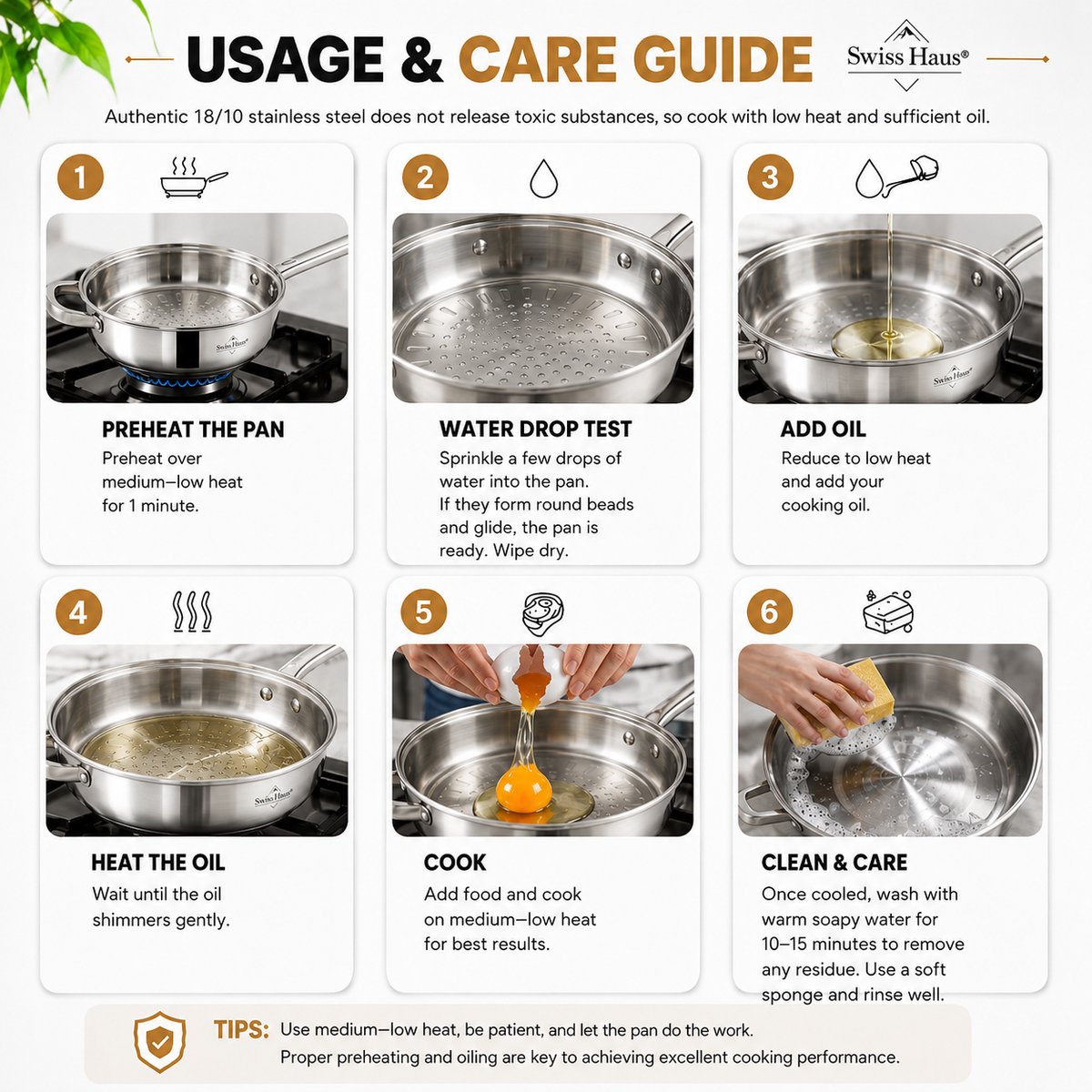 USAGE & CARE GUIDE

Swiss Haus®

Authentic 18/10 stainless steel does not release toxic substances, so cook with low heat and sufficient oil.

1

Swiss Haus

PREHEAT THE PAN

Preheat over medium–low heat for 1 minute.

2

WATER DROP TEST

Sprinkle a few drops of water into the pan. If they form round beads and glide, the pan is ready. Wipe dry.

3

Swiss Haus

ADD OIL

Reduce to low heat and add your cooking oil.

4

Swiss Haus

HEAT THE OIL

Wait until the oil shimmers gently.

5

COOK

Add food and cook on medium–low heat for best results.

6

CLEAN & CARE

Once cooled, wash with warm soapy water for 10–15 minutes to remove any residue. Use a soft sponge and rinse well.

TIPS: Use medium–low heat, be patient, and let the pan do the work. Proper preheating and oiling are key to achieving excellent cooking performance.