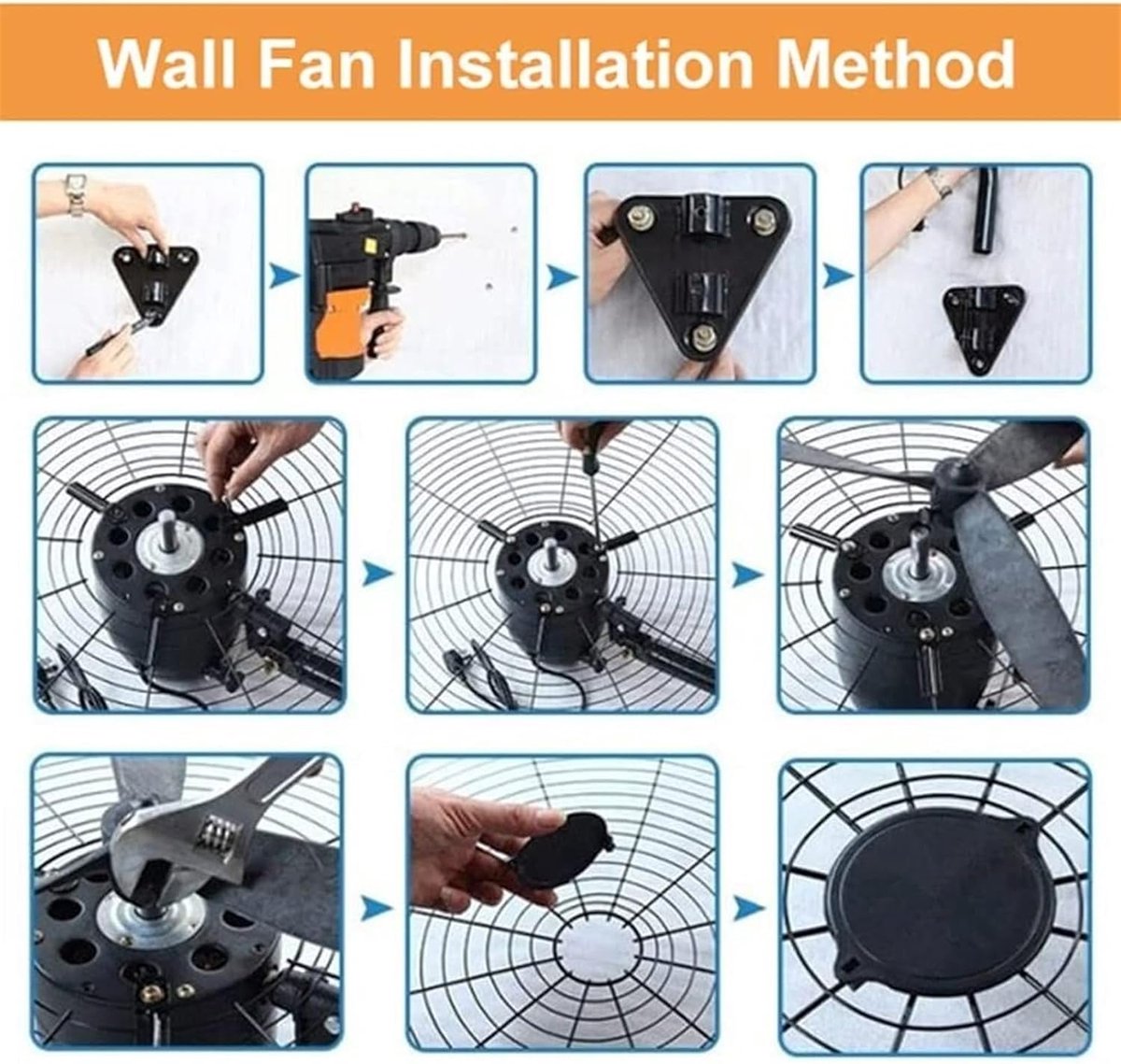 Wall Fan Installation Method