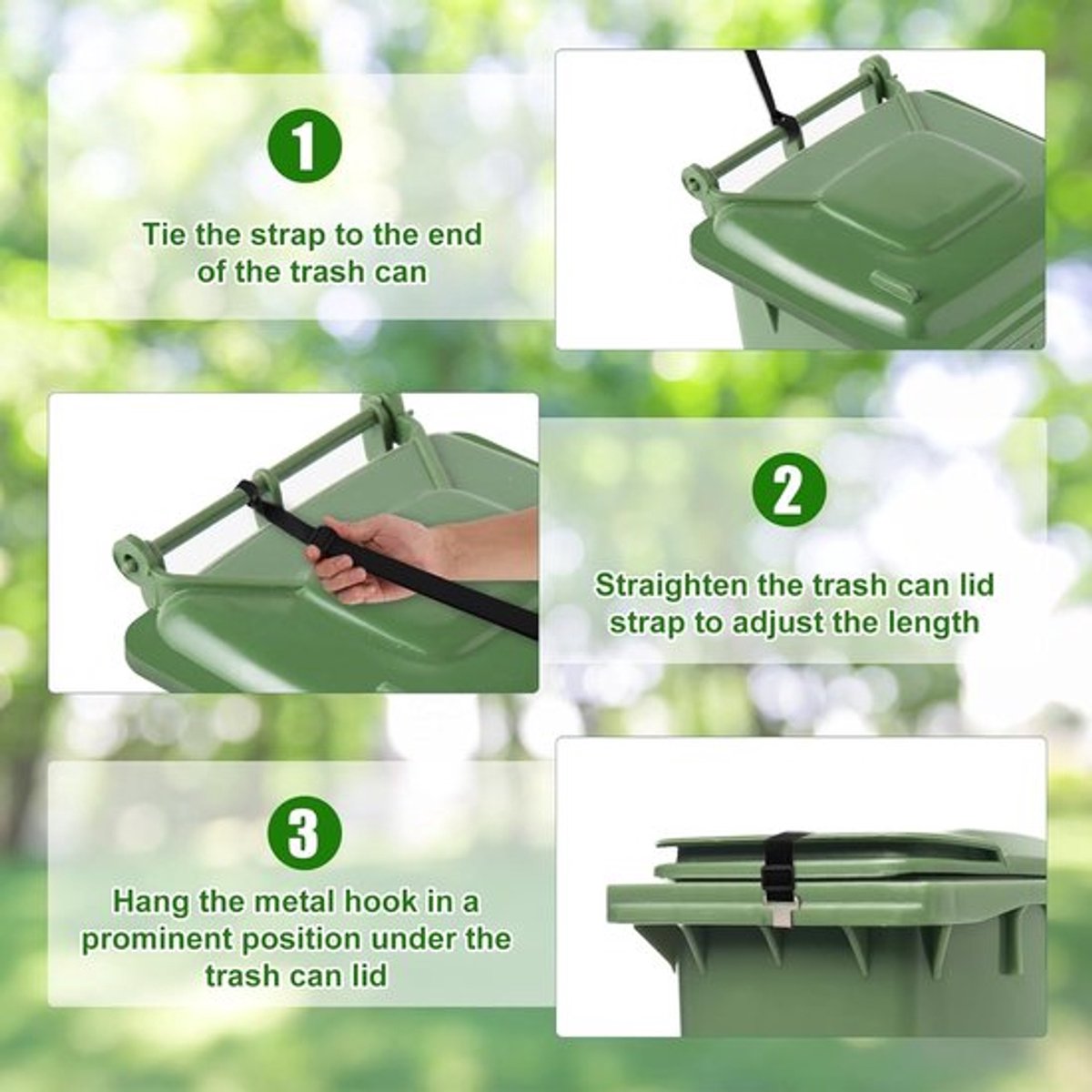 1

Tie the strap to the end of the trash can

2

Straighten the trash can lid strap to adjust the length

3

Hang the metal hook in a prominent position under the trash can lid