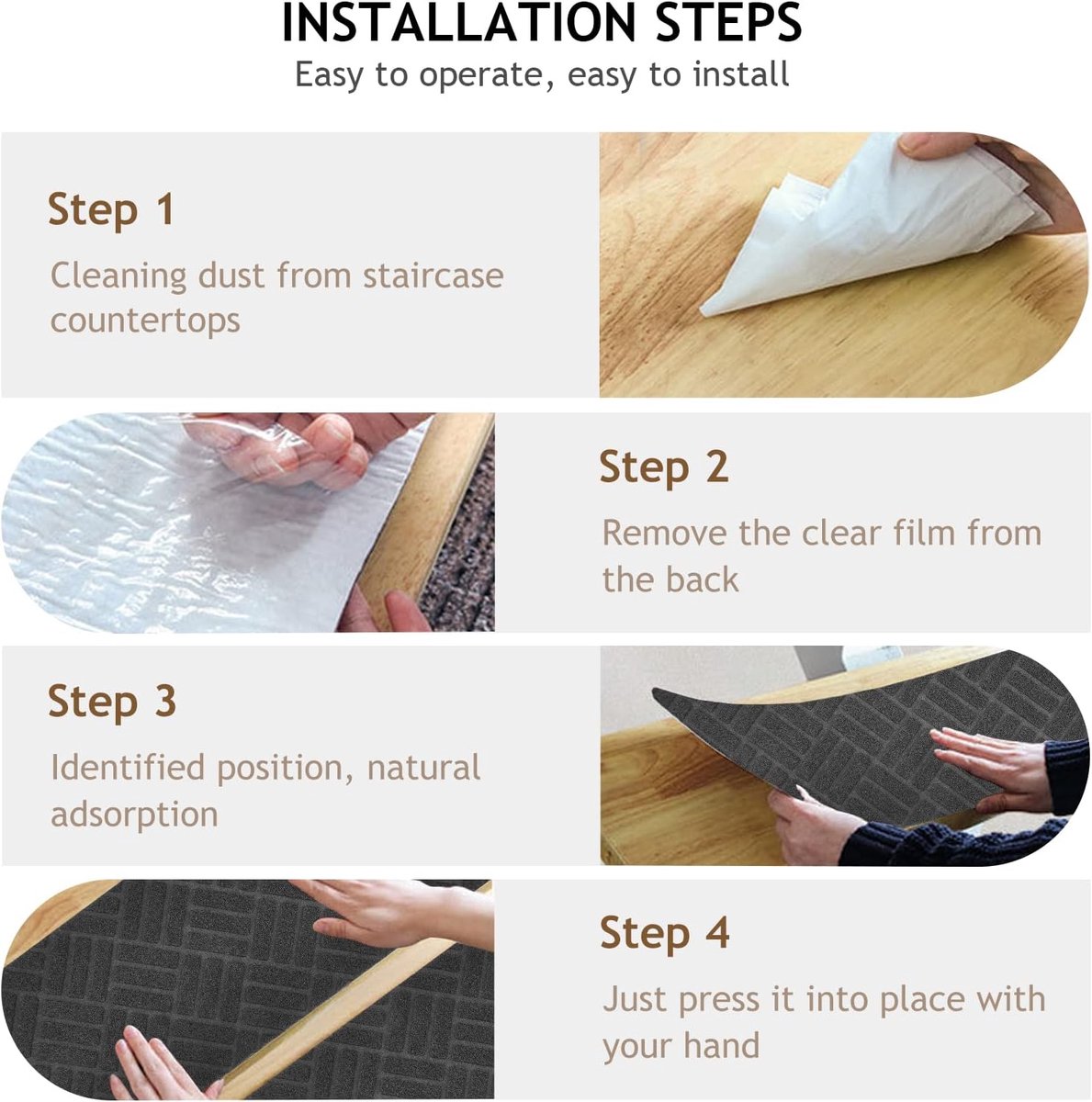 INSTALLATION STEPS
Easy to operate, easy to install

Step 1
Cleaning dust from staircase countertops

Step 2
Remove the clear film from the back

Step 3
Identified position, natural adsorption

Step 4
Just press it into place with your hand