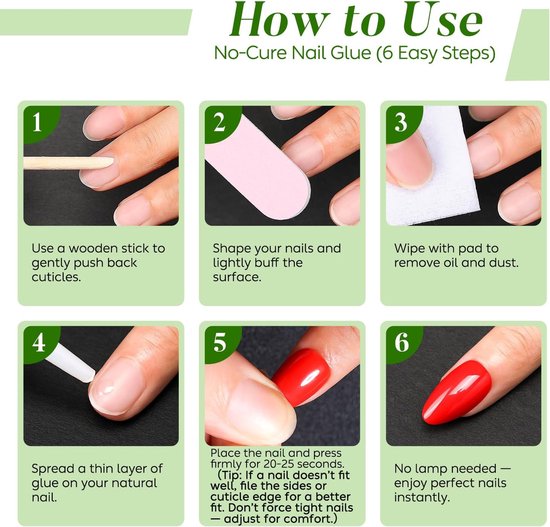 How to Use
No-Cure Nail Glue (6 Easy Steps)

1
Use a wooden stick to gently push back cuticles.

2
Shape your nails and lightly buff the surface.

3
Wipe with pad to remove oil and dust.

4
Spread a thin layer of glue on your natural nail.

5
Place the nail and press firmly for 20-25 seconds. (Tip: If a nail doesn't fit well, file the sides or cuticle edge for a better fit. Don't force tight nails — adjust for comfort.)

6
No lamp needed — enjoy perfect nails instantly.