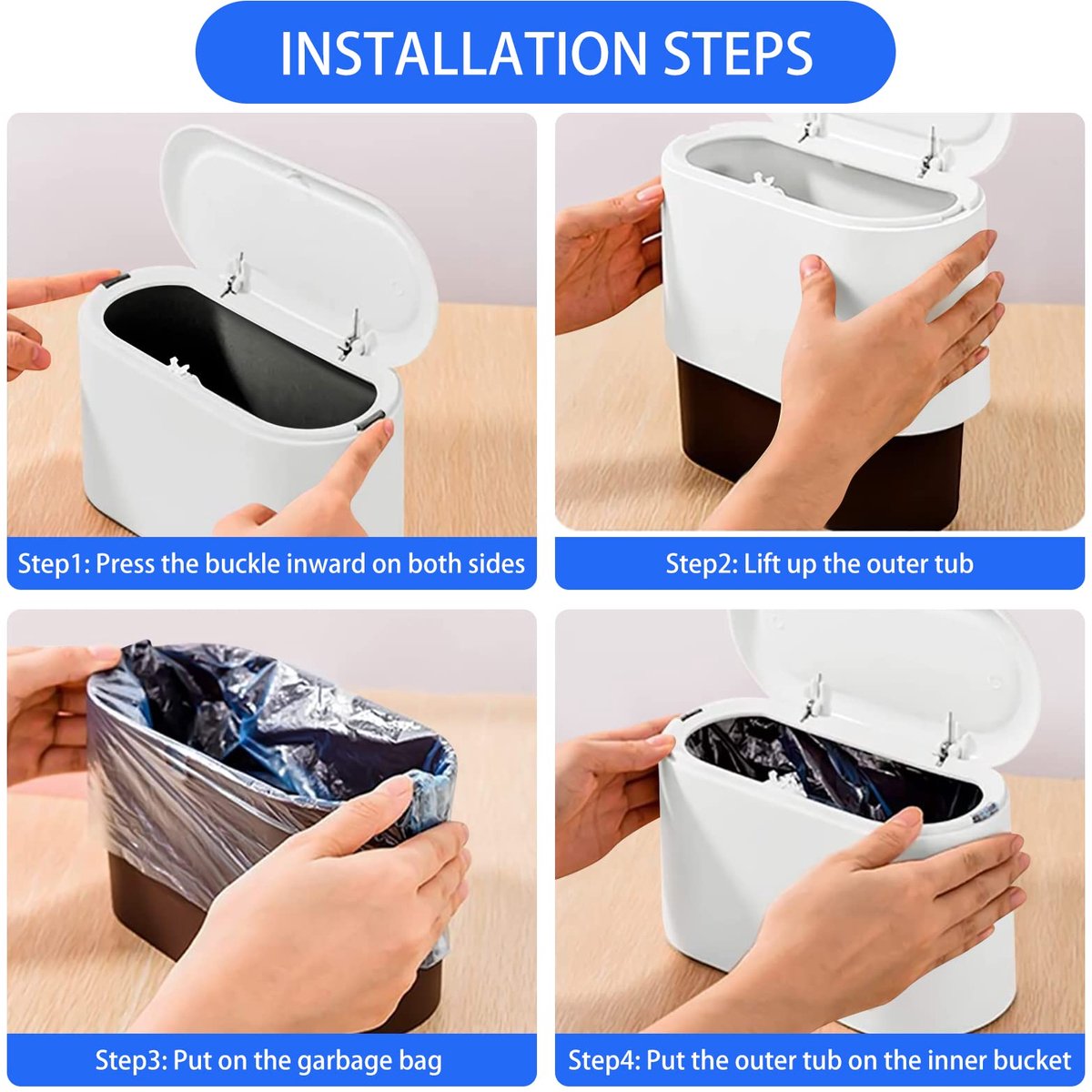 INSTALLATION STEPS

Step1: Press the buckle inward on both sides

Step2: Lift up the outer tub

Step3: Put on the garbage bag

Step4: Put the outer tub on the inner bucket