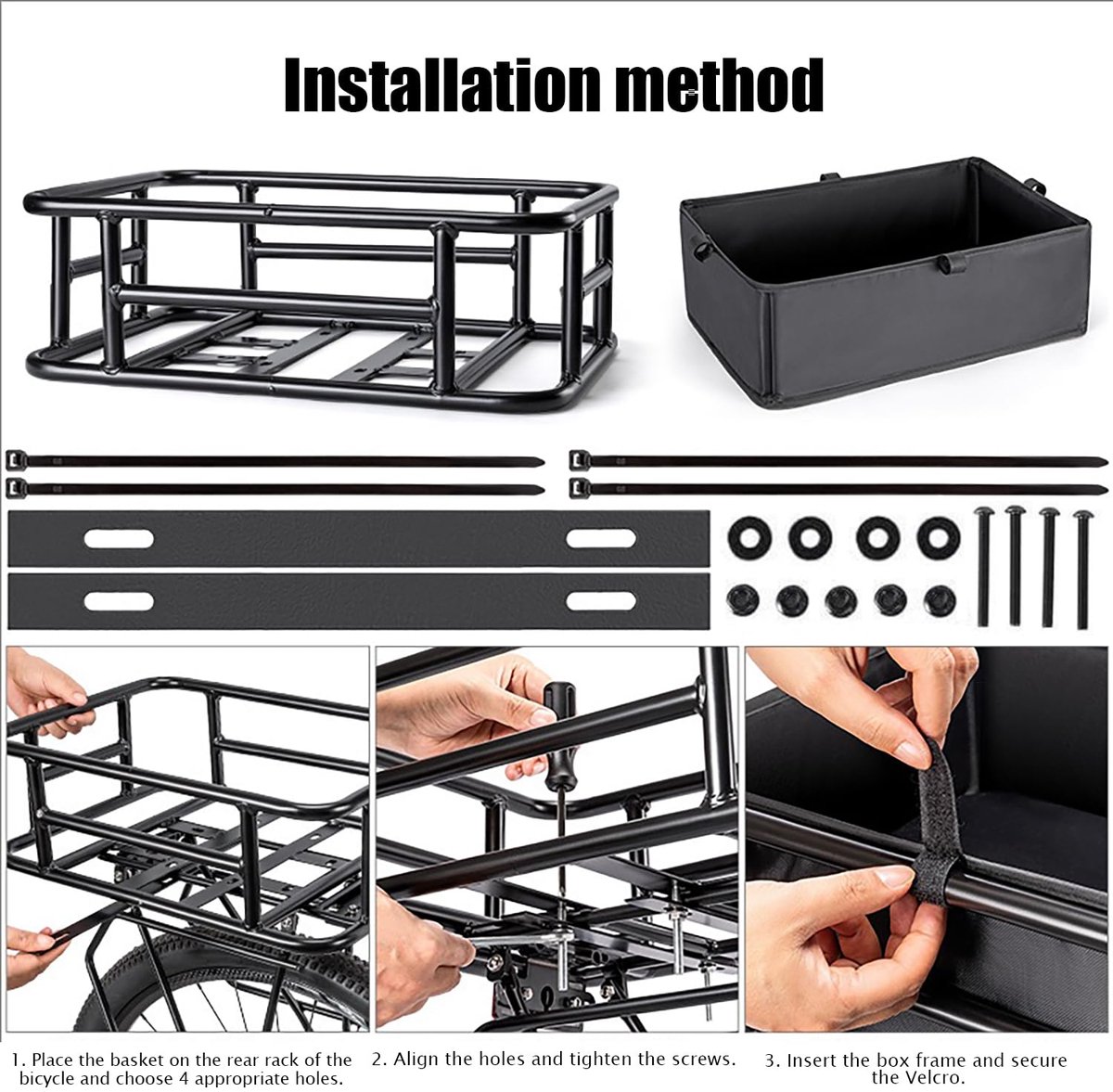 Installation method

1. Place the basket on the rear rack of the bicycle and choose 4 appropriate holes.

2. Align the holes and tighten the screws.

3. Insert the box frame and secure the Velcro.