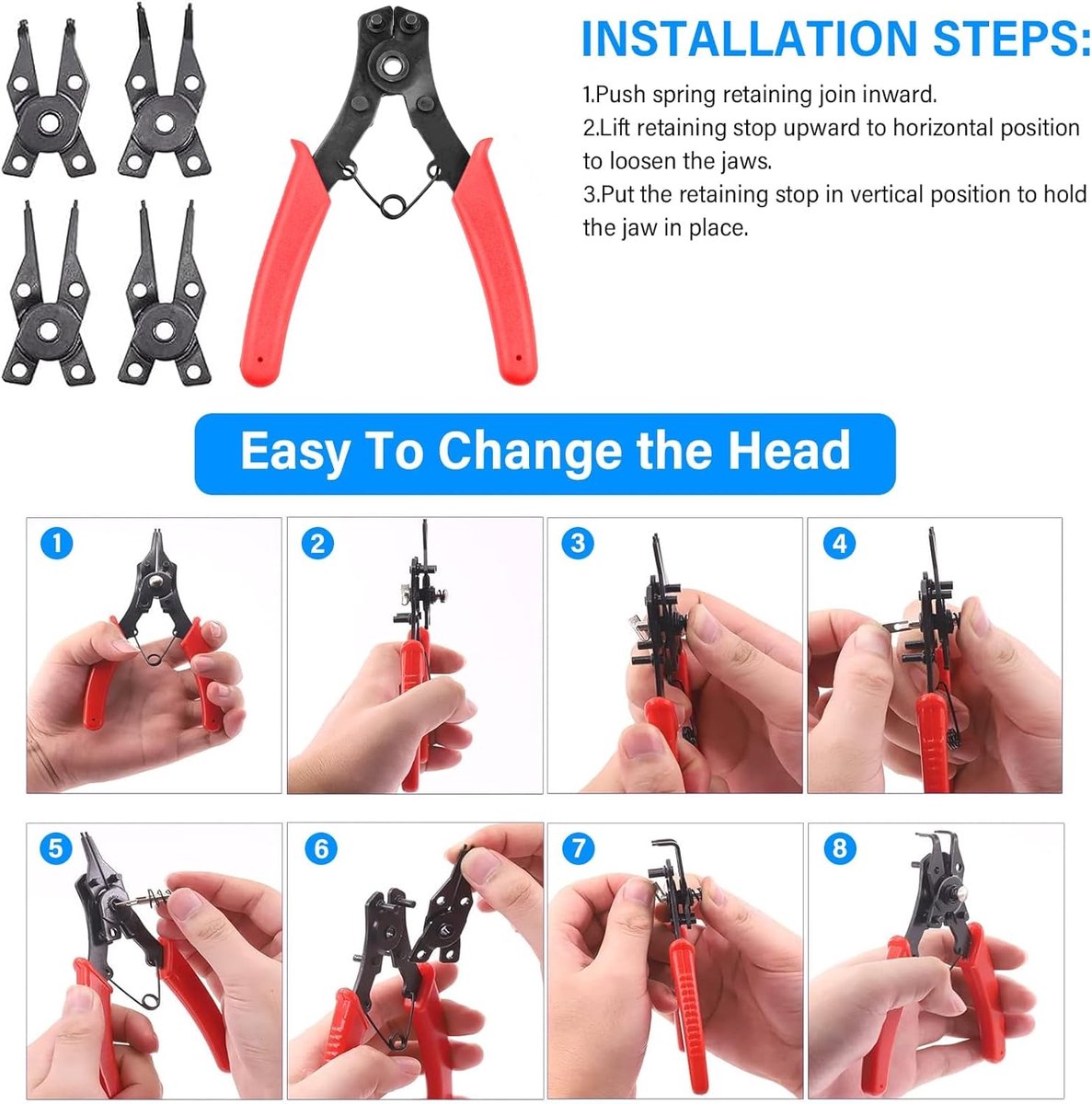 INSTALLATION STEPS:

1.Push spring retaining join inward.
2.Lift retaining stop upward to horizontal position to loosen the jaws.
3.Put the retaining stop in vertical position to hold the jaw in place.

Easy To Change the Head

1

2

3

4

5

6

7

8