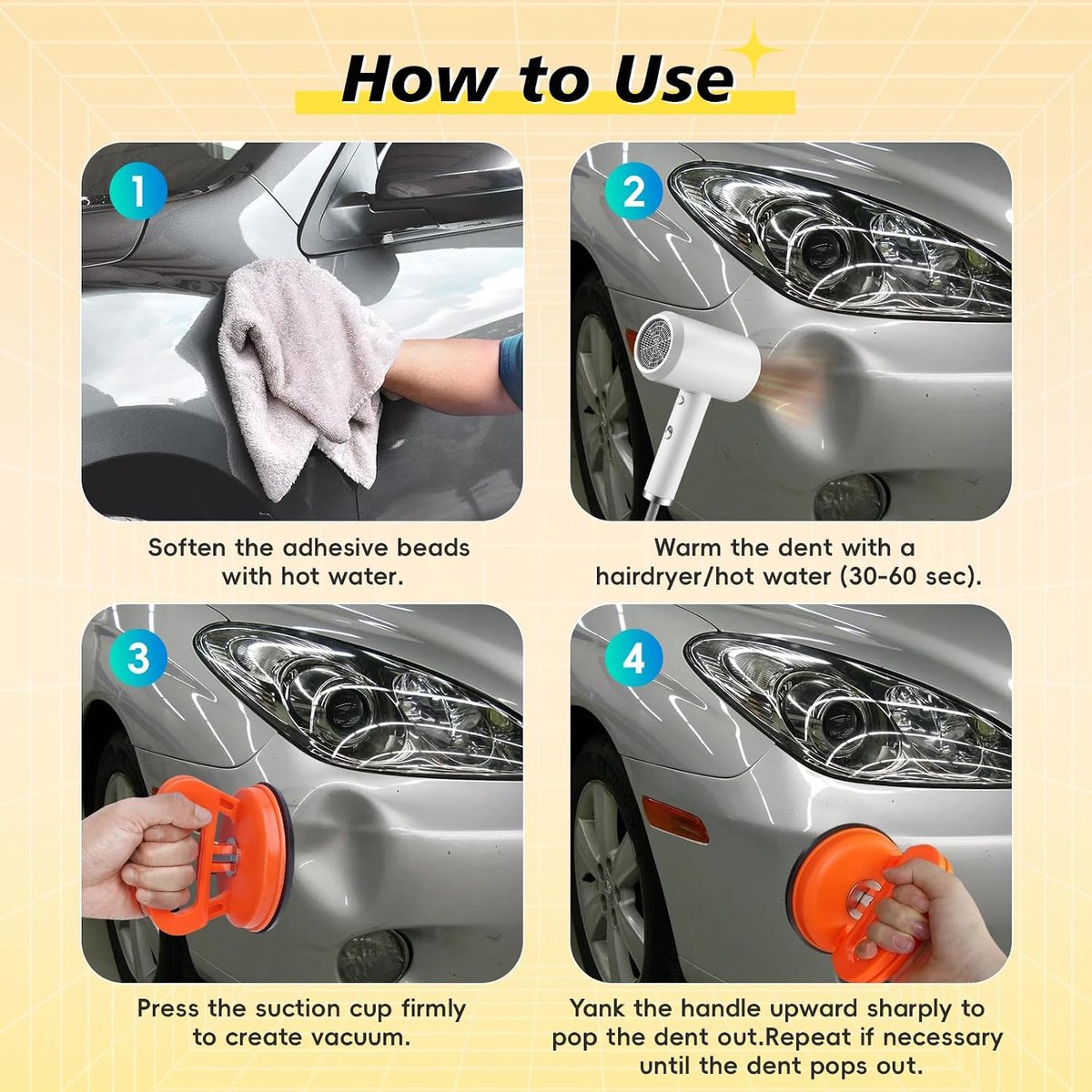 How to Use

1

Soften the adhesive beads with hot water.

2

Warm the dent with a hairdryer/hot water (30-60 sec).

3

Press the suction cup firmly to create vacuum.

4

Yank the handle upward sharply to pop the dent out.Repeat if necessary until the dent pops out.