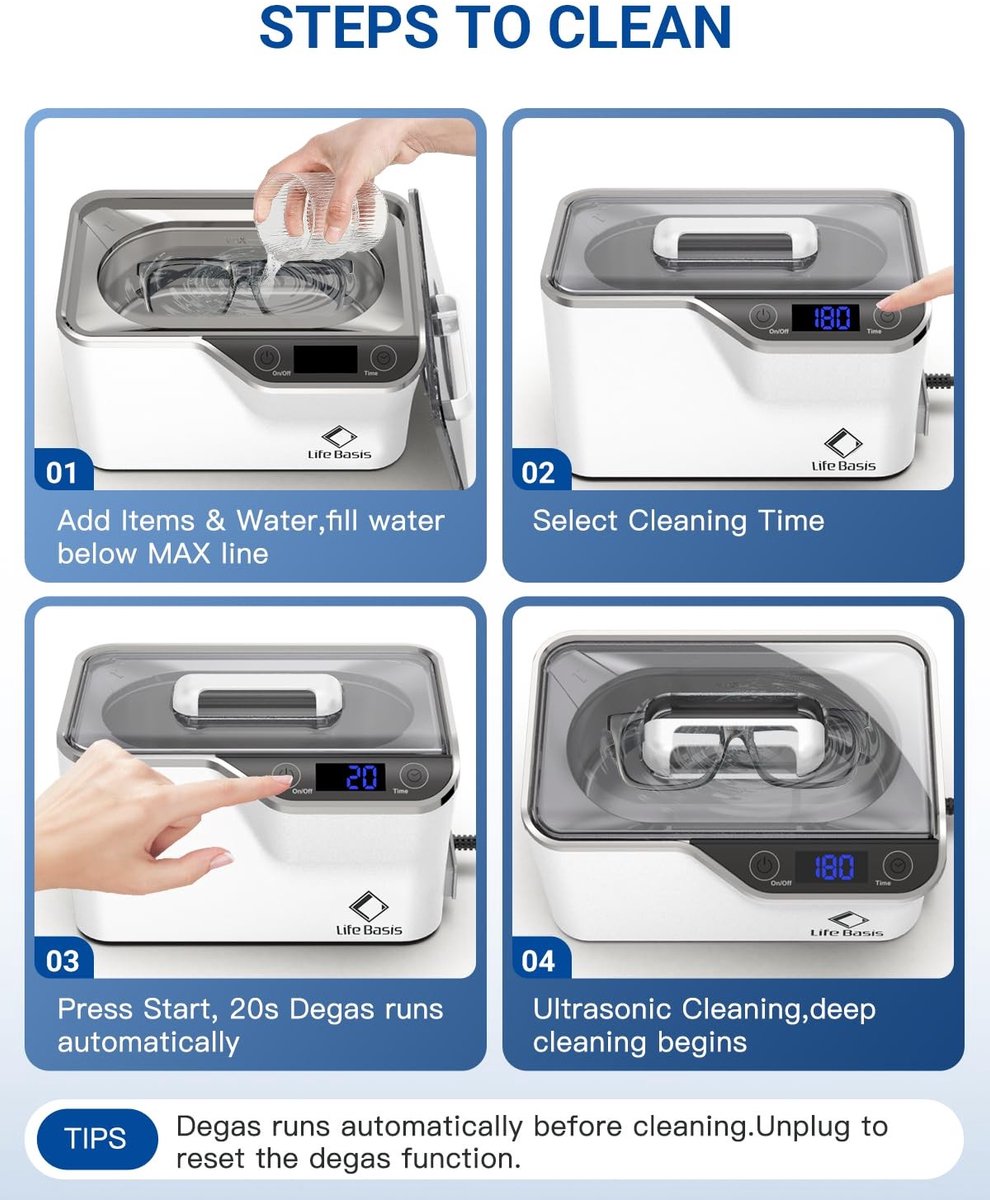 STEPS TO CLEAN

On/Off Time

Life Basis

01

Add Items & Water,fill water below MAX line

180

On/Off Time

Life Basis

02

Select Cleaning Time

20

On/Off Time

Life Basis

03

Press Start, 20s Degas runs automatically

180

On/Off Time

Life Basis

04

Ultrasonic Cleaning,deep cleaning begins

TIPS

Degas runs automatically before cleaning.Unplug to reset the degas function.