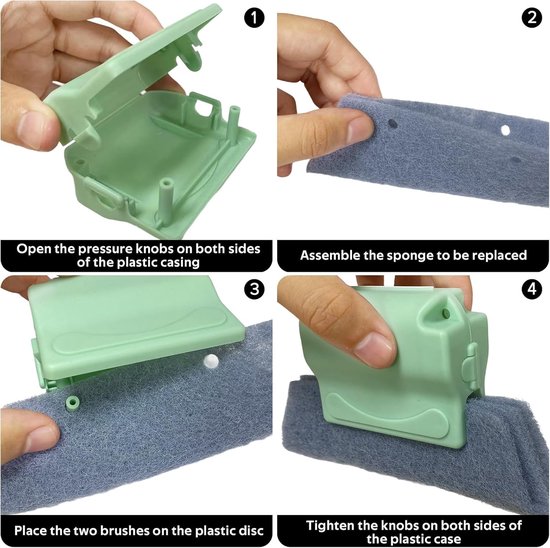 1

Open the pressure knobs on both sides of the plastic casing

2

Assemble the sponge to be replaced

3

Place the two brushes on the plastic disc

4

Tighten the knobs on both sides of the plastic case