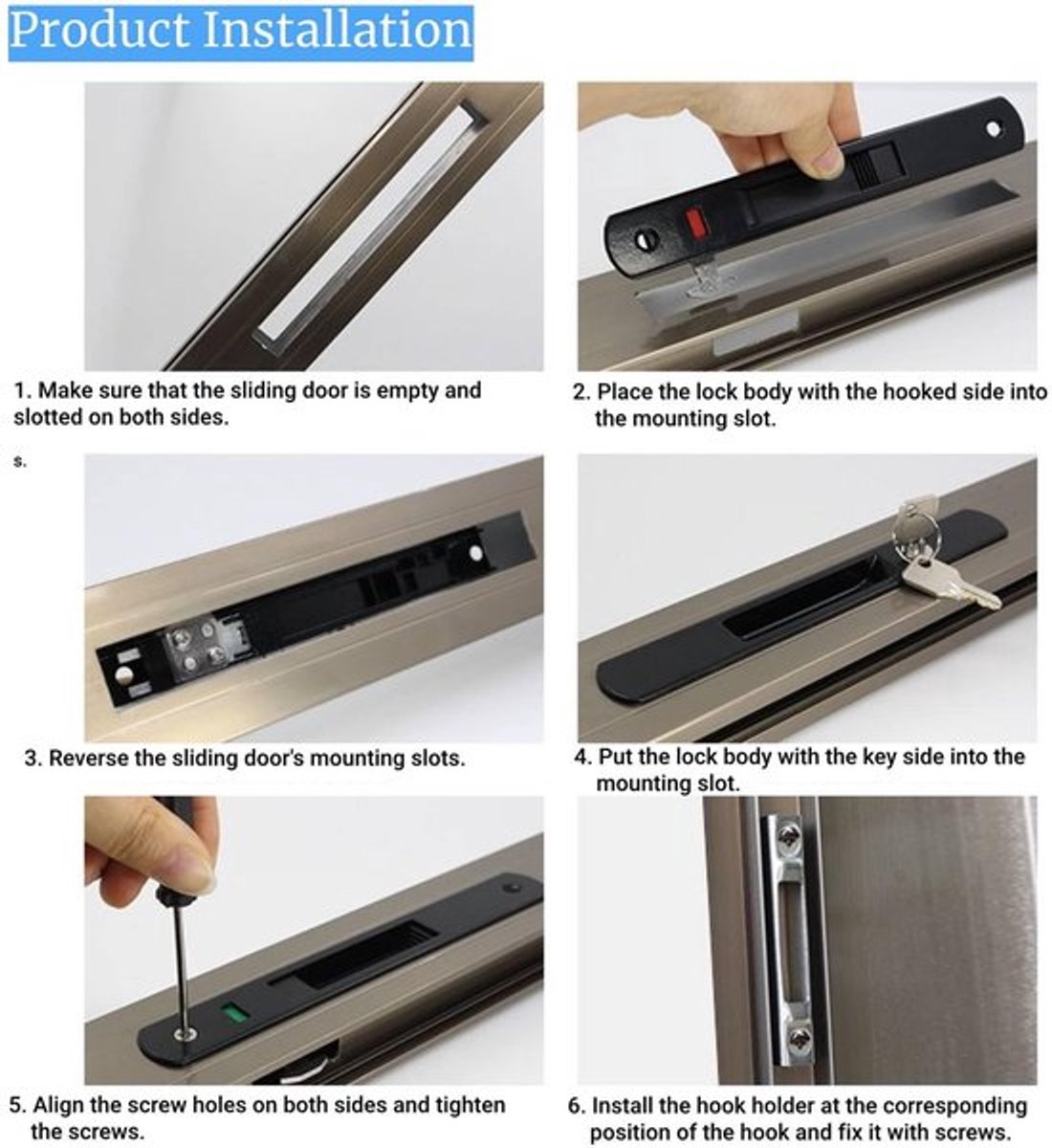 Product Installation

1. Make sure that the sliding door is empty and slotted on both sides.

2. Place the lock body with the hooked side into the mounting slot.

s.

3. Reverse the sliding door's mounting slots.

4. Put the lock body with the key side into the mounting slot.

5. Align the screw holes on both sides and tighten the screws.

6. Install the hook holder at the corresponding position of the hook and fix it with screws.