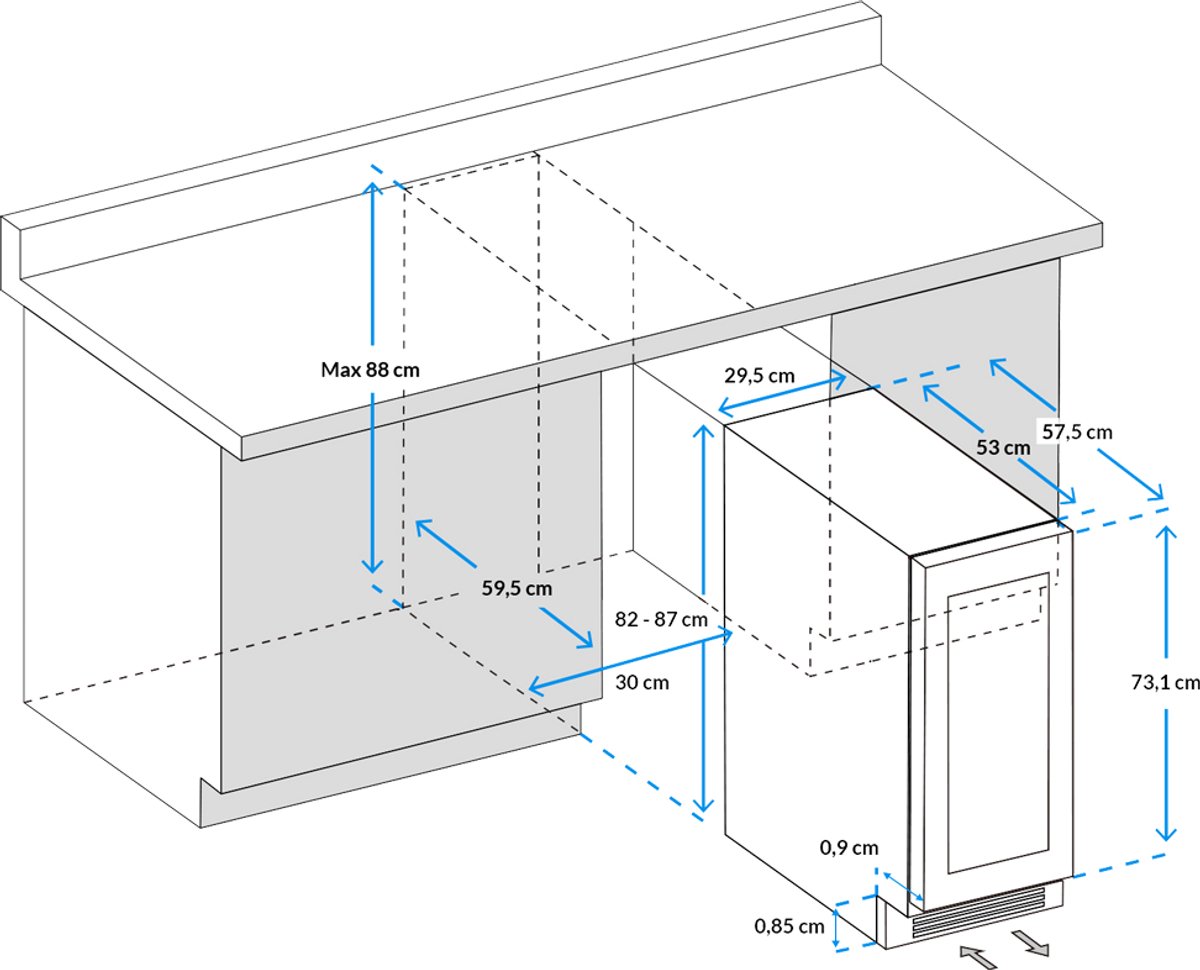 Max 88 cm
29,5 cm
53 cm
57,5 cm
59,5 cm
82 - 87 cm
30 cm
73,1 cm
0,9 cm
0,85 cm