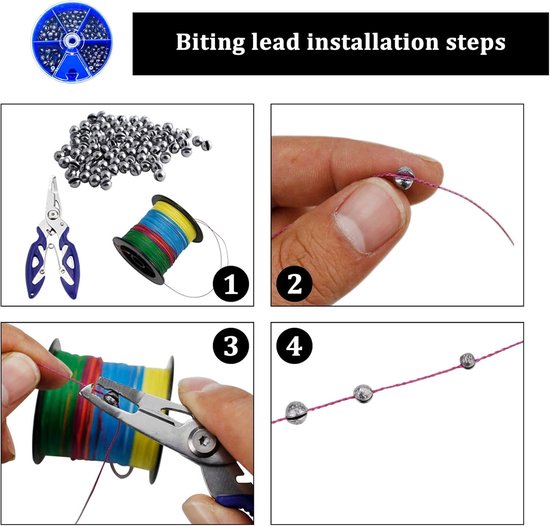 Biting lead installation steps

1

2

3

4