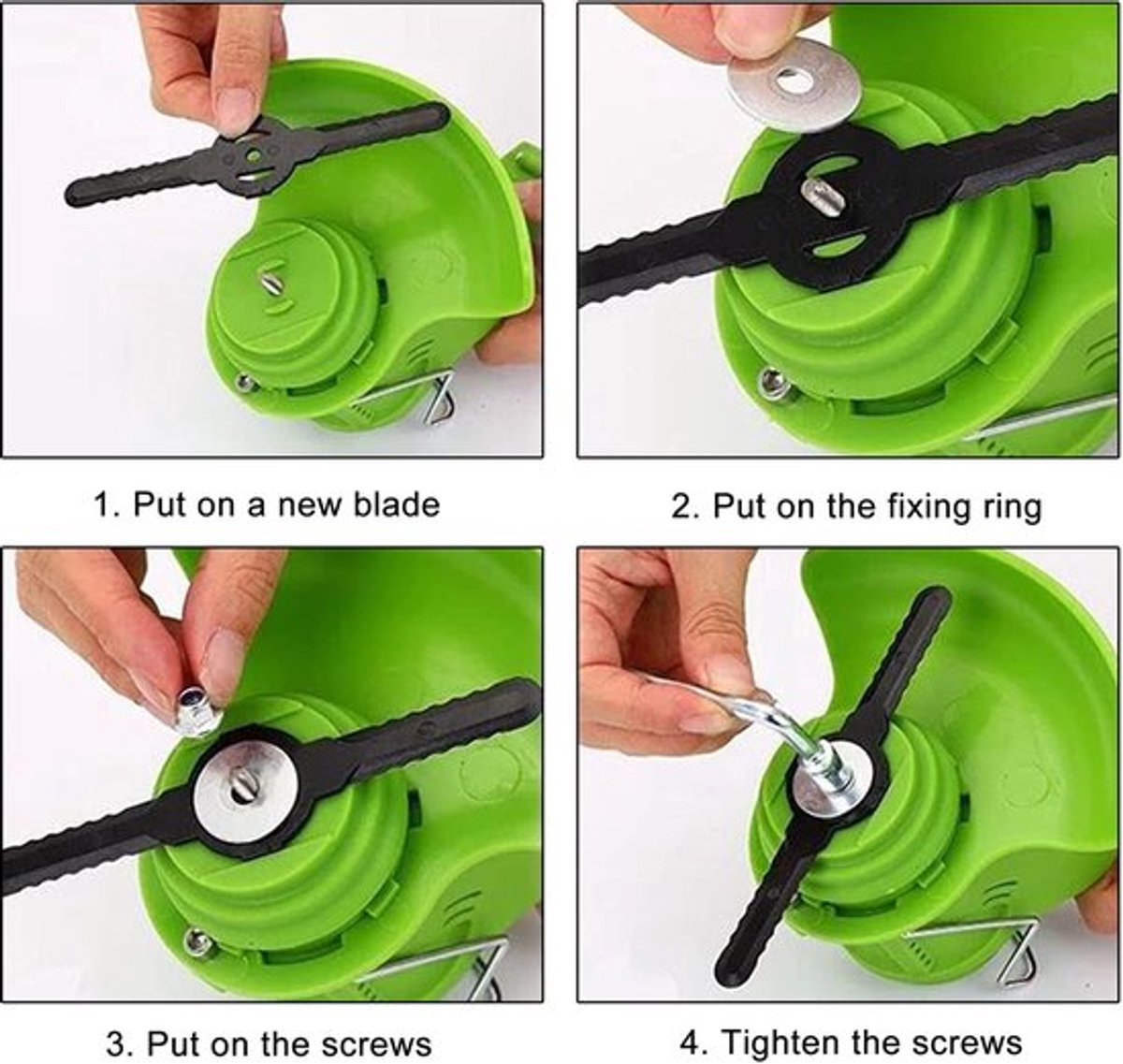 1. Put on a new blade

2. Put on the fixing ring

3. Put on the screws

4. Tighten the screws