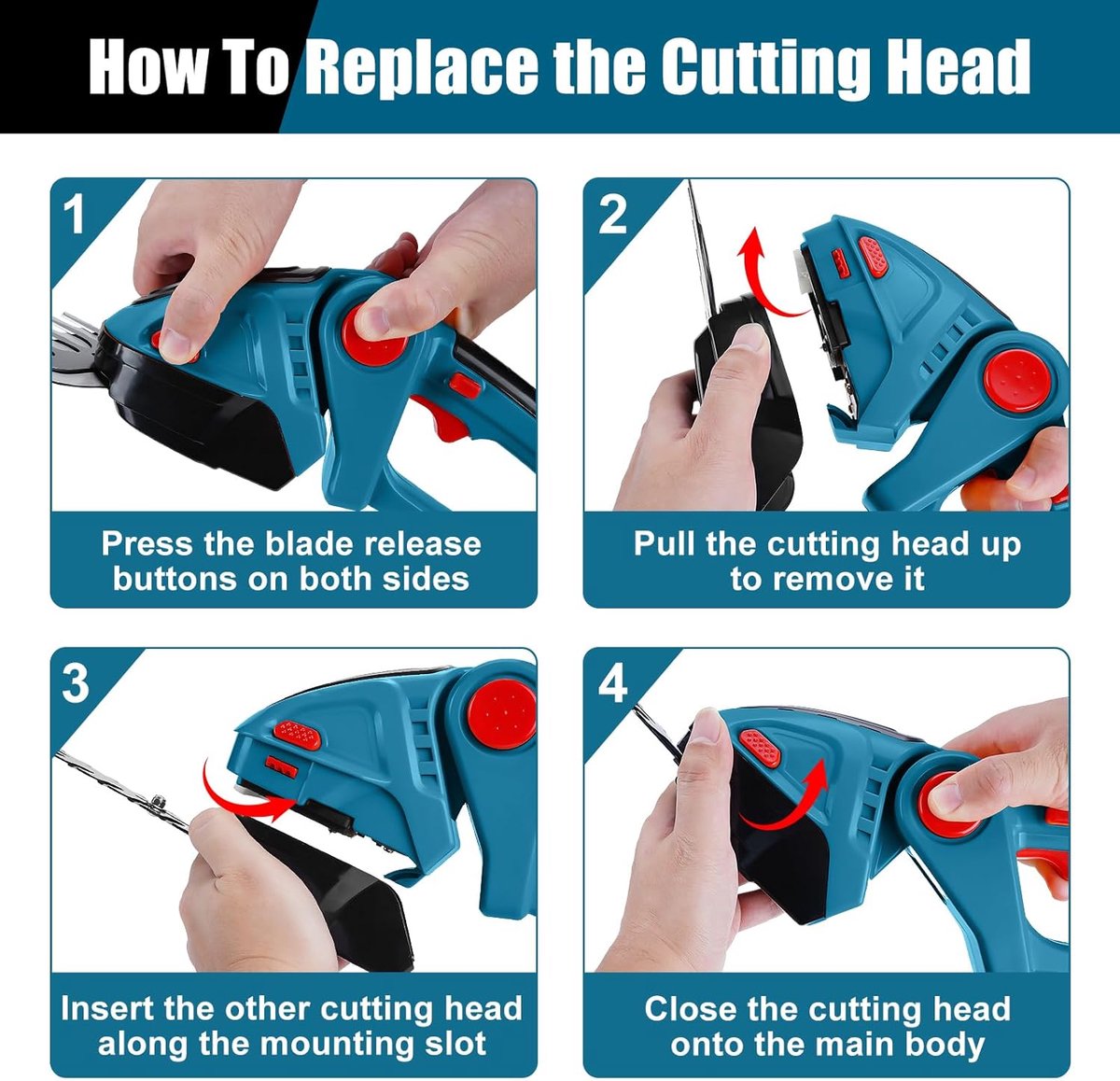 How To Replace the Cutting Head

1

Press the blade release buttons on both sides

2

Pull the cutting head up to remove it

3

Insert the other cutting head along the mounting slot

4

Close the cutting head onto the main body