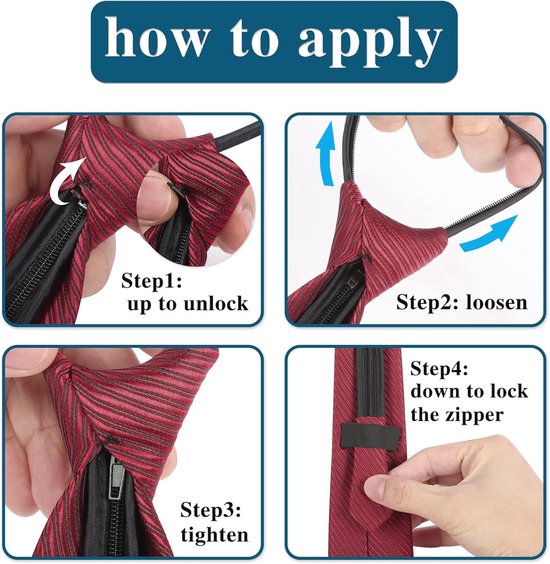 how to apply

Step1: up to unlock

Step2: loosen

Step3: tighten

Step4: down to lock the zipper