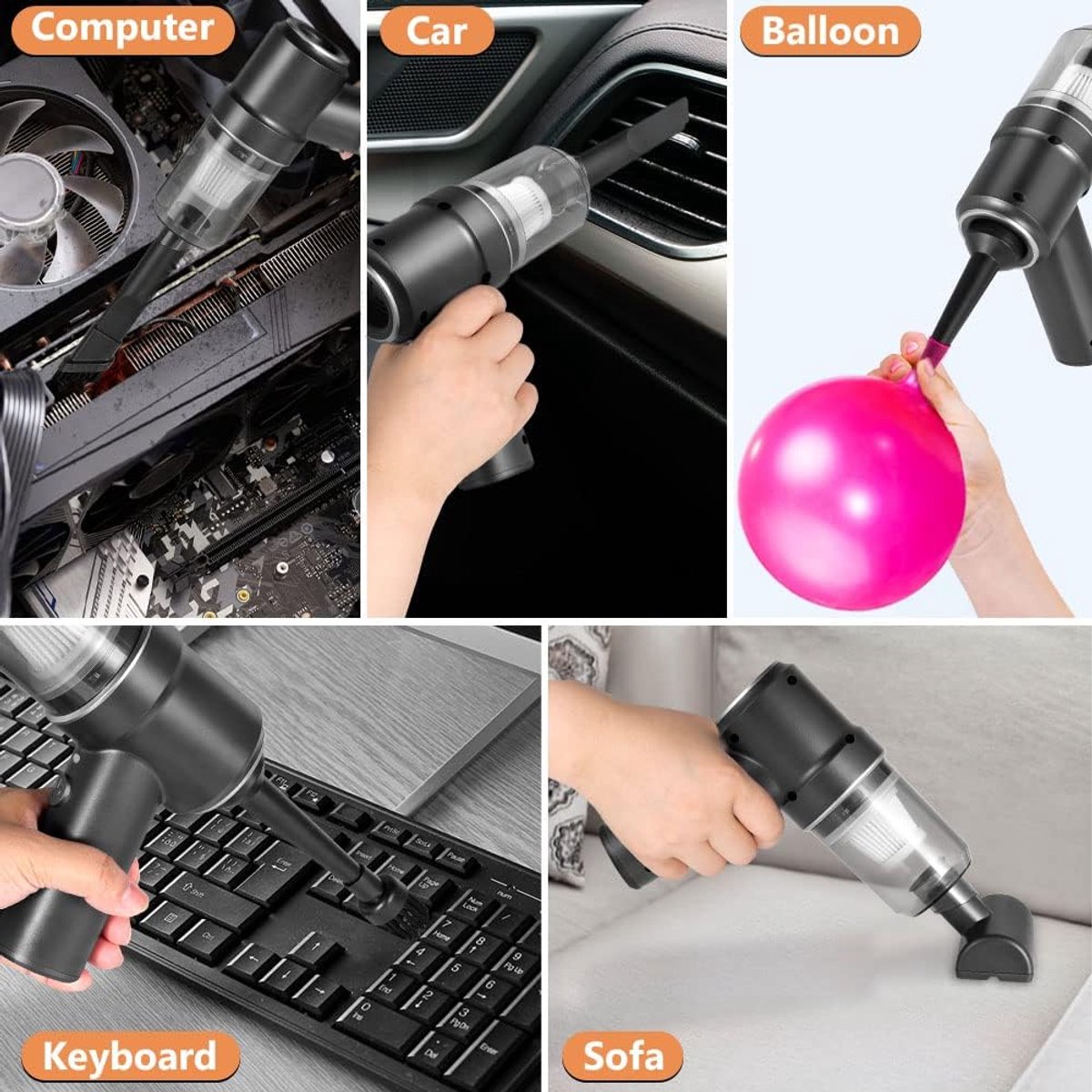 Computer

Car

Balloon

Keyboard

Sofa