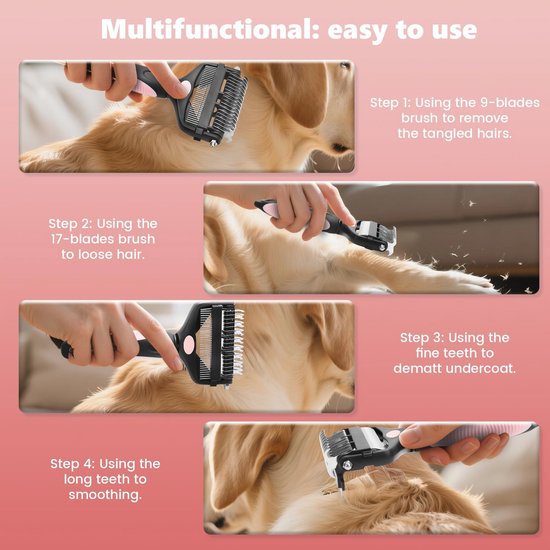 Multifunctional: easy to use

Step 1: Using the 9-blades brush to remove the tangled hairs.

Step 2: Using the 17-blades brush to loose hair.

Step 3: Using the fine teeth to dematt undercoat.

Step 4: Using the long teeth to smoothing.