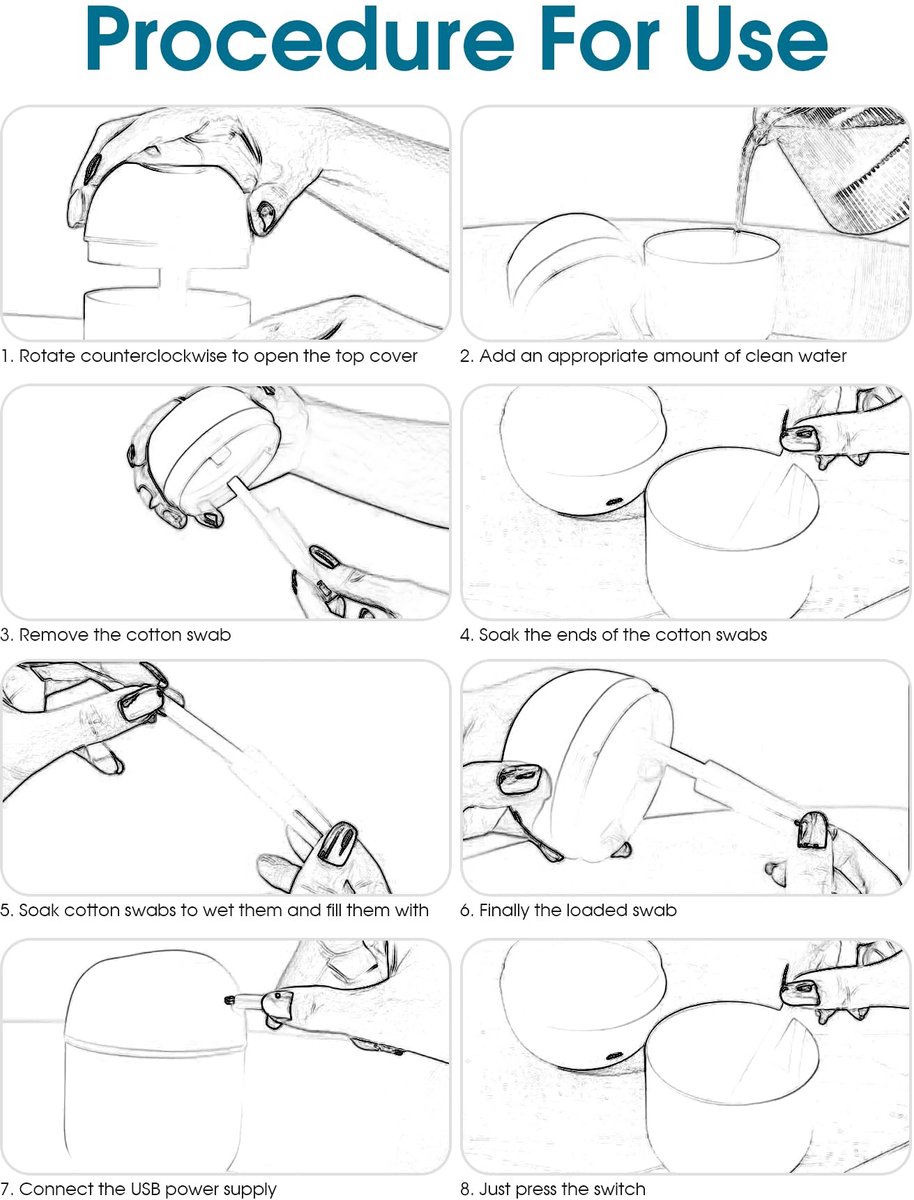 Procedure For Use

1. Rotate counterclockwise to open the top cover

2. Add an appropriate amount of clean water

3. Remove the cotton swab

4. Soak the ends of the cotton swabs

5. Soak cotton swabs to wet them and fill them with

6. Finally the loaded swab

7. Connect the USB power supply

8. Just press the switch