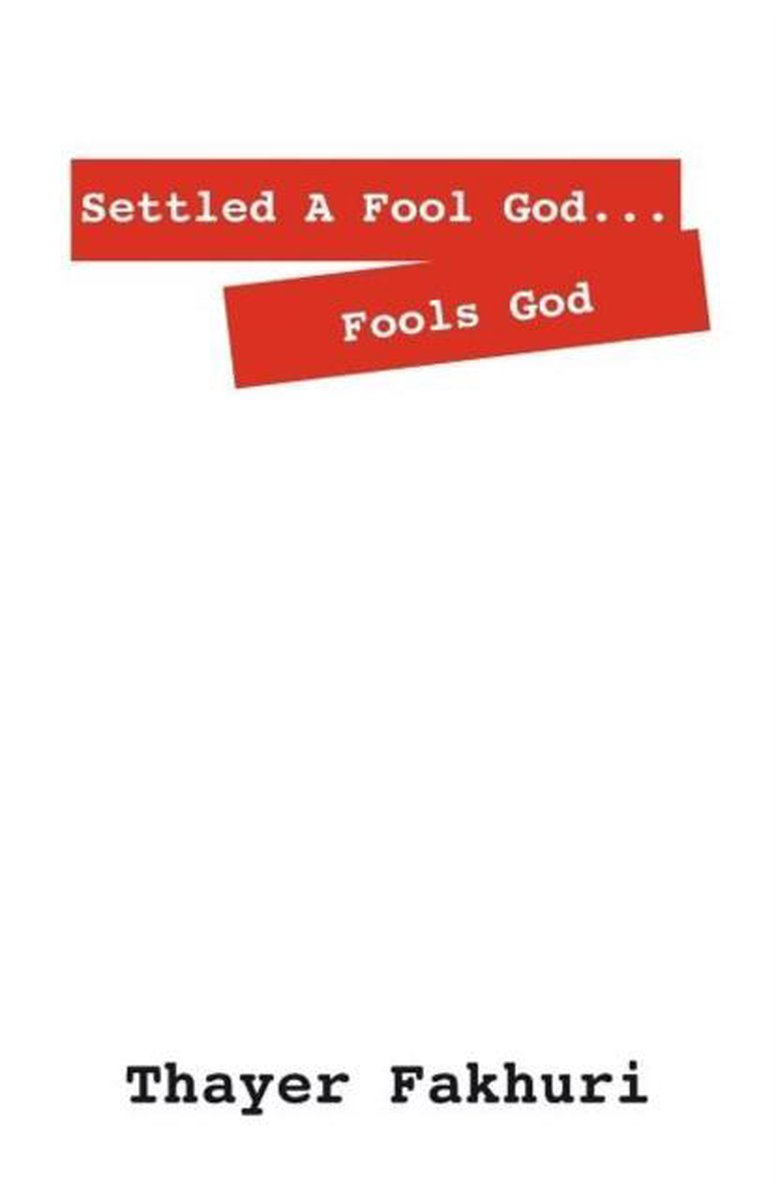 Settled A Fool God...

Fools God

Thayer Fakhuri