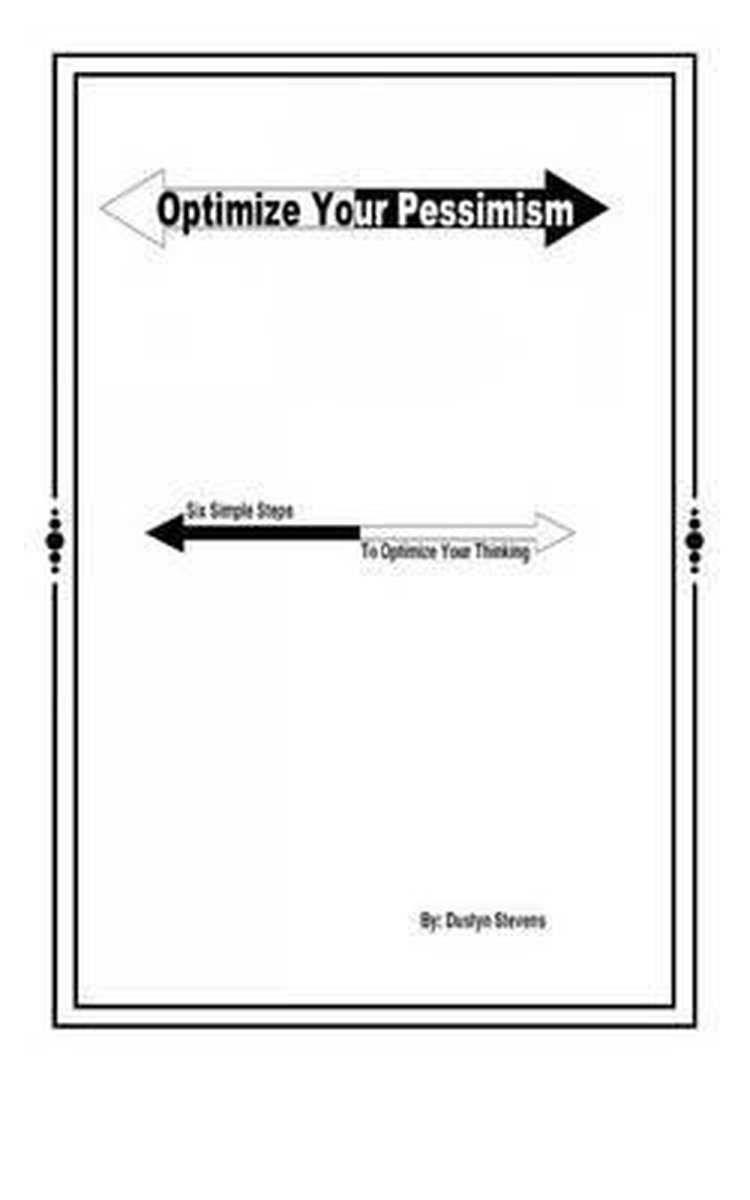 Optimize Your Pessimism

Six Simple Steps

To Optimize Your Thinking

By: Dustyn Stevens