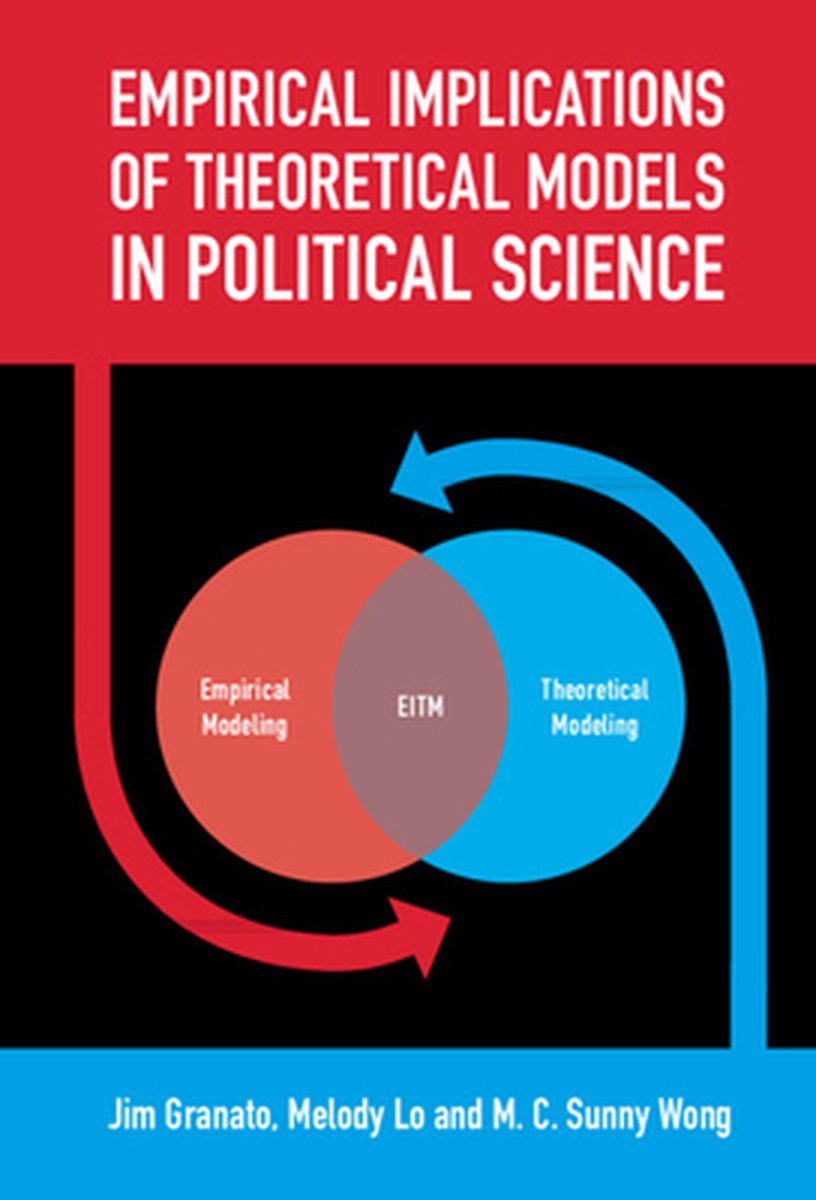 EMPIRICAL IMPLICATIONS OF THEORETICAL MODELS IN POLITICAL SCIENCE

Empirical Modeling

EITM

Theoretical Modeling

Jim Granato, Melody Lo and M. C. Sunny Wong