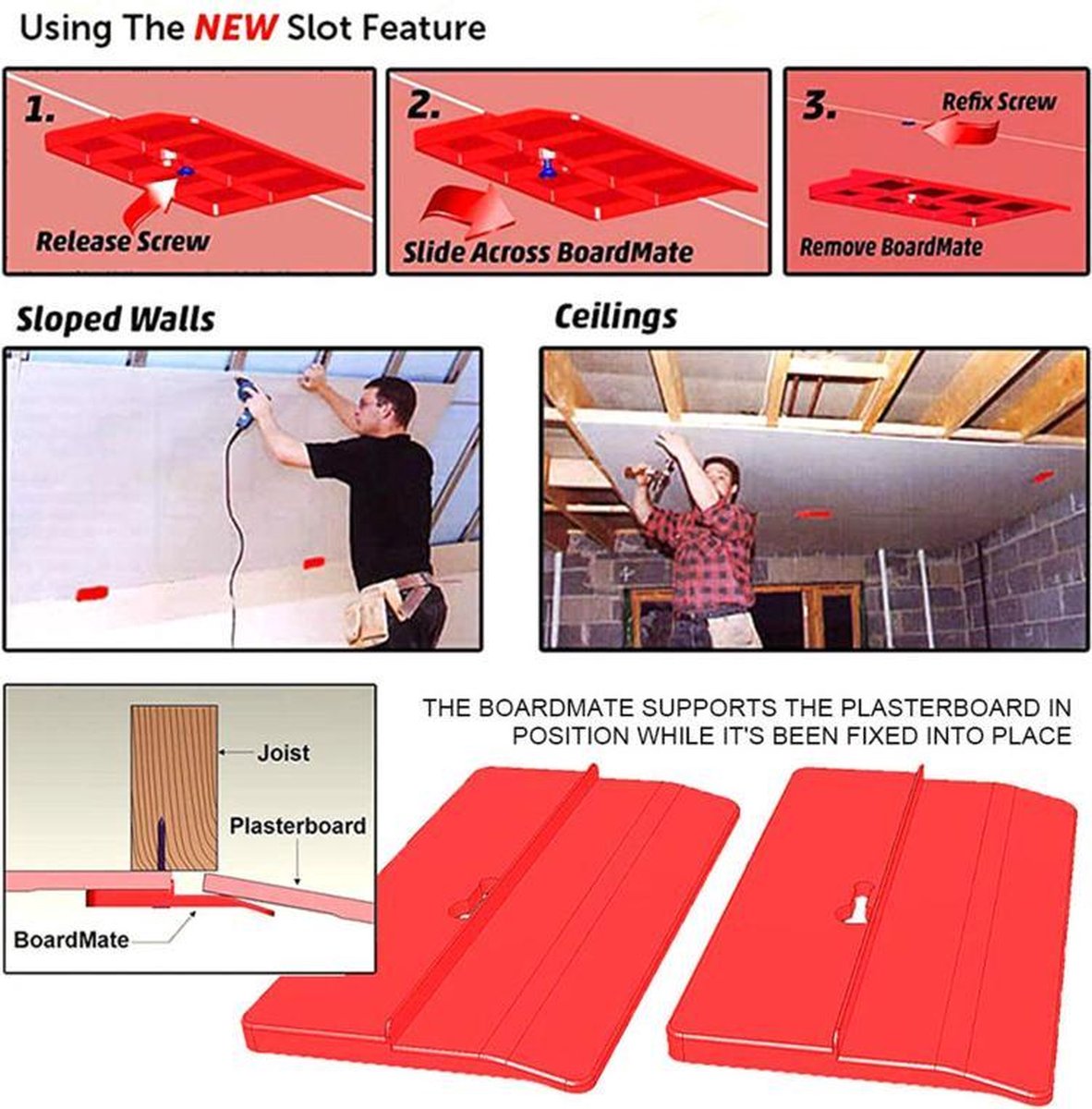 Using The NEW Slot Feature

1.

Release Screw

2.

Slide Across BoardMate

3.

Refix Screw

Remove BoardMate

Sloped Walls

Ceilings

Joist

Plasterboard

BoardMate

THE BOARDMATE SUPPORTS THE PLASTERBOARD IN POSITION WHILE IT'S BEEN FIXED INTO PLACE