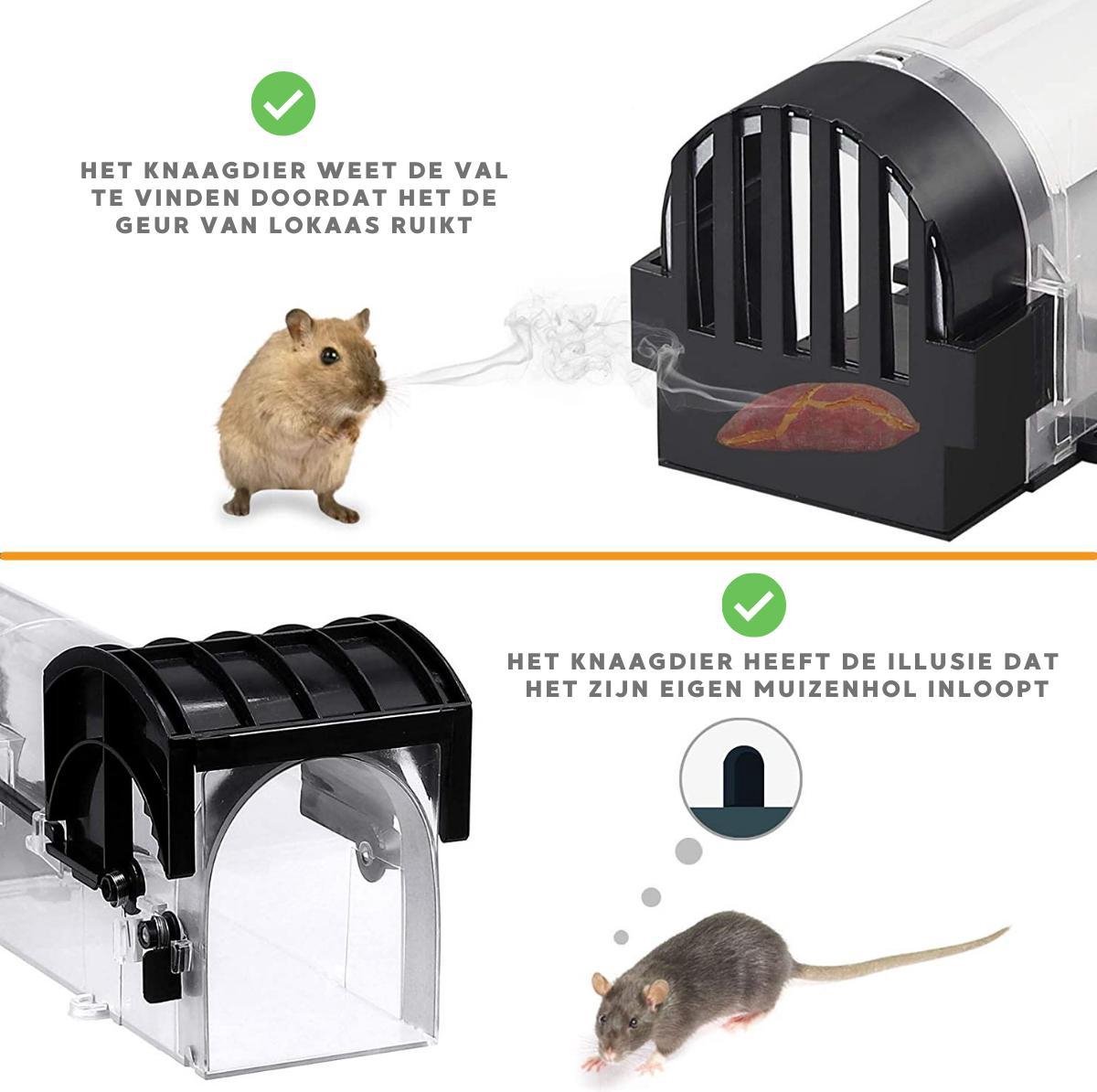 HET KNAAGDIER WEET DE VAL TE VINDEN DOORDAT HET DE GEUR VAN LOKAAS RUIKT

HET KNAAGDIER HEEFT DE ILLUSIE DAT HET ZIJN EIGEN MUIZENHOL INLOOPT