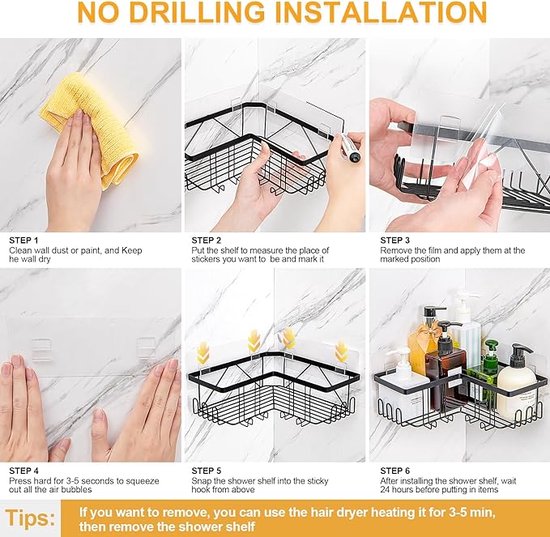 NO DRILLING INSTALLATION

STEP 1
Clean wall dust or paint, and Keep he wall dry

STEP 2
Put the shelf to measure the place of stickers you want to be and mark it

STEP 3
Remove the film and apply them at the marked position

STEP 4
Press hard for 3-5 seconds to squeeze out all the air bubbles

STEP 5
Snap the shower shelf into the sticky hook from above

STEP 6
After installing the shower shelf, wait 24 hours before putting in items

Tips: If you want to remove, you can use the hair dryer heating it for 3-5 min, then remove the shower shelf