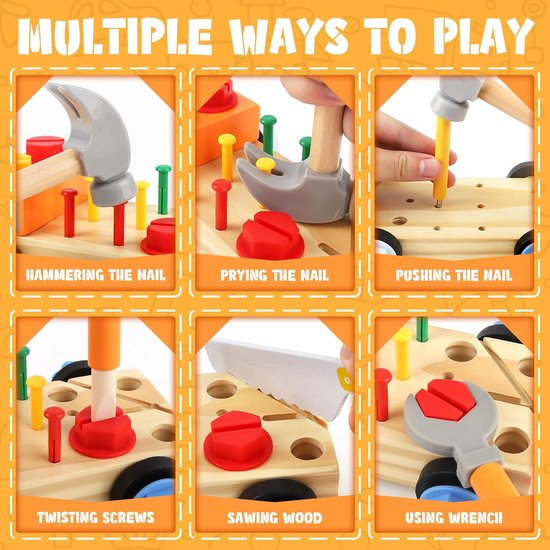 MULTIPLE WAYS TO PLAY

HAMMERING THE NAIL

PRYING THE NAIL

PUSHING THE NAIL

TWISTING SCREWS

SAWING WOOD

USING WRENCH